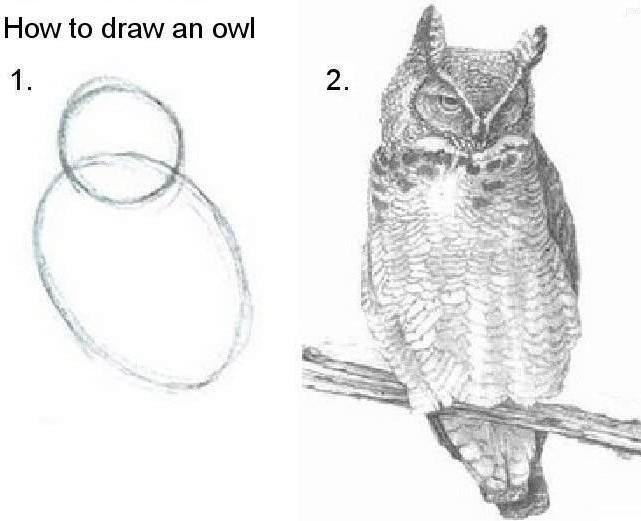 How to draw an owl

1.

2.