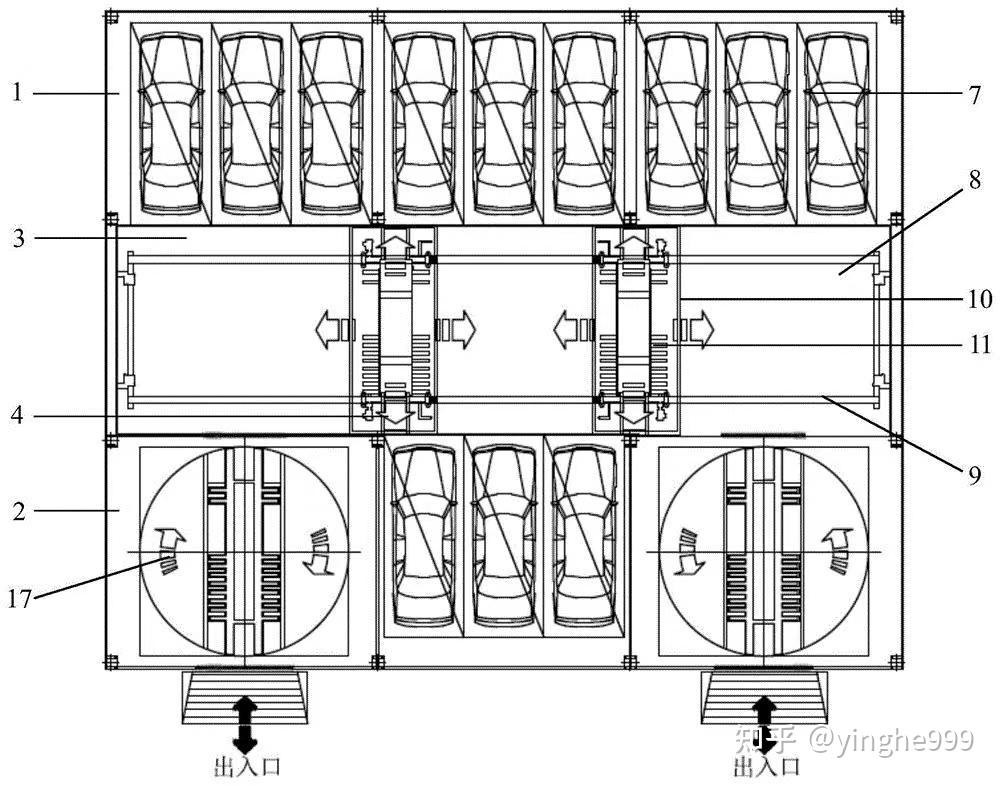 1
7
8
3
10
11
4
9
2
17
出入口
出入口
知乎 @yinghe999