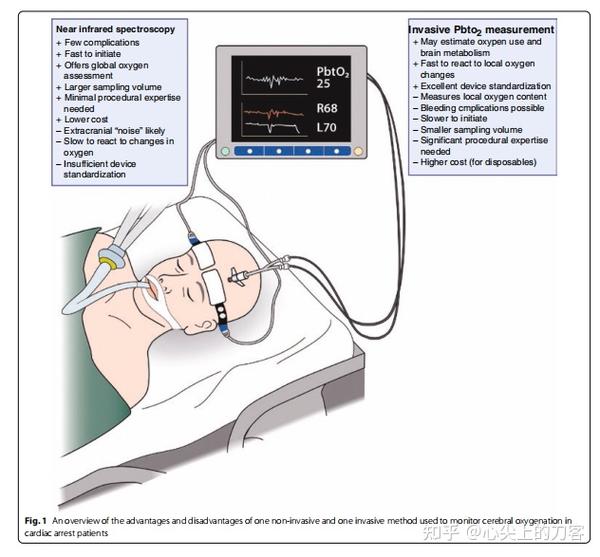 Near infrared spectroscopy
+ Few complications
+ Fast to initiate
+ Offers global oxygen assessment
+ Larger sampling volume
+ Minimal procedural expertise needed
+ Lower cost
– Extracranial "noise" likely
– Slow to react to changes in oxygen
– Insufficient device standardization

$PbtO_2$
25
R68
L70

Invasive $Pbto_2$ measurement
+ May estimate oxypen use and brain metabolism
+ Fast to react to local oxygen changes
+ Excellent device standardization
– Measures local oxygen content
– Bleeding cmplications possible
– Slower to initiate
– Smaller sampling volume
– Significant procedural expertise needed
– Higher cost (for disposables)

Fig. 1 An overview of the advantages and disadvantages of one non-invasive and one invasive method used to monitor cerebral oxygenation in cardiac arrest patients

知乎 @心尖上的刀客