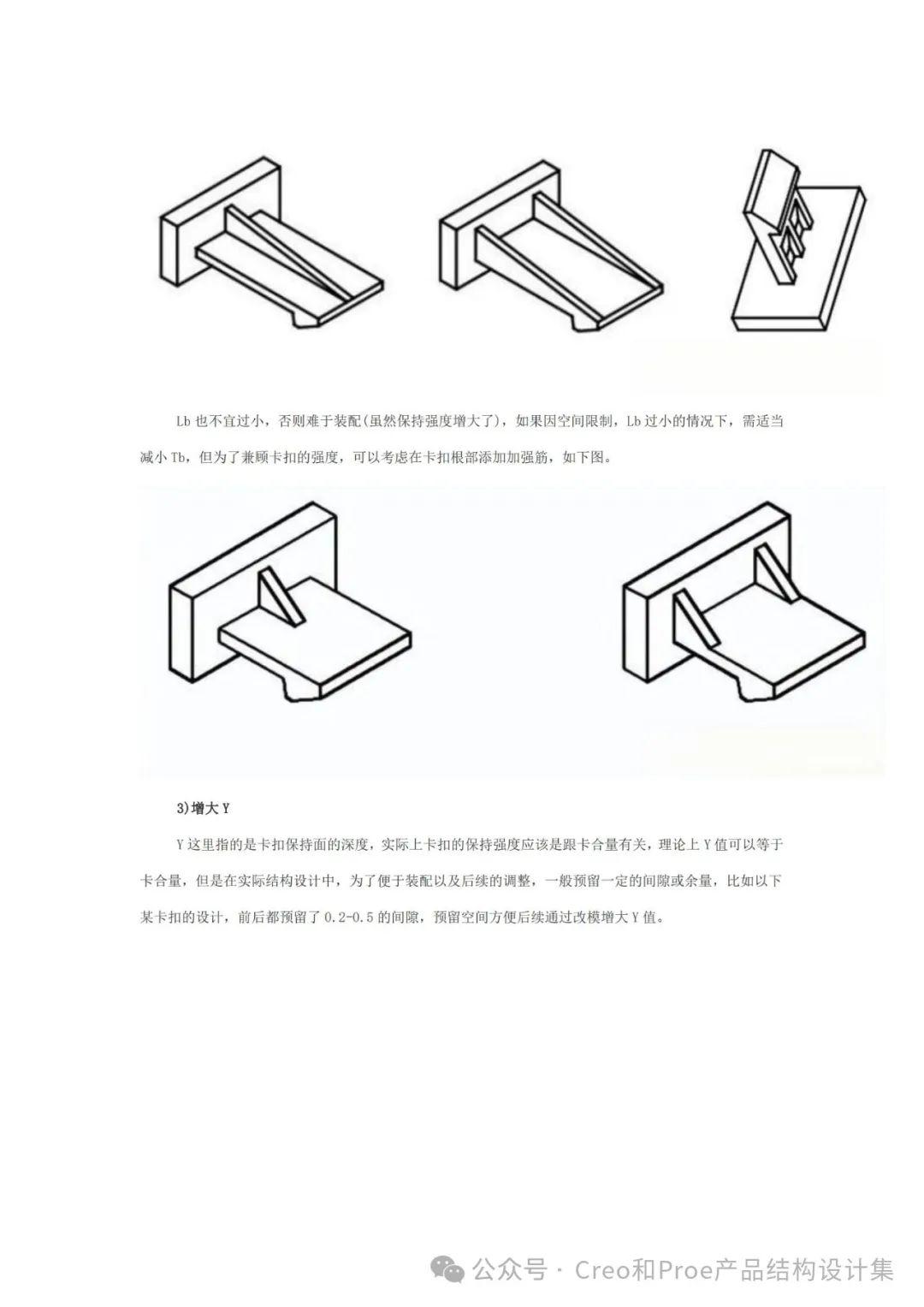 Lb 也不宜过小，否则难于装配(虽然保持强度增大了)，如果因空间限制，Lb 过小的情况下，需适当减小 Tb，但为了兼顾卡扣的强度，可以考虑在卡扣根部添加加强筋，如下图。

3)增大 Y

Y 这里指的是卡扣保持面的深度，实际上卡扣的保持强度应该是跟卡合量有关，理论上 Y 值可以等于卡合量，但是在实际结构设计中，为了便于装配以及后续的调整，一般预留一定的间隙或余量，比如以下某卡扣的设计，前后都预留了 0.2-0.5 的间隙，预留空间方便后续通过改模增大 Y 值。

公众号 · Creo和Proe产品结构设计集