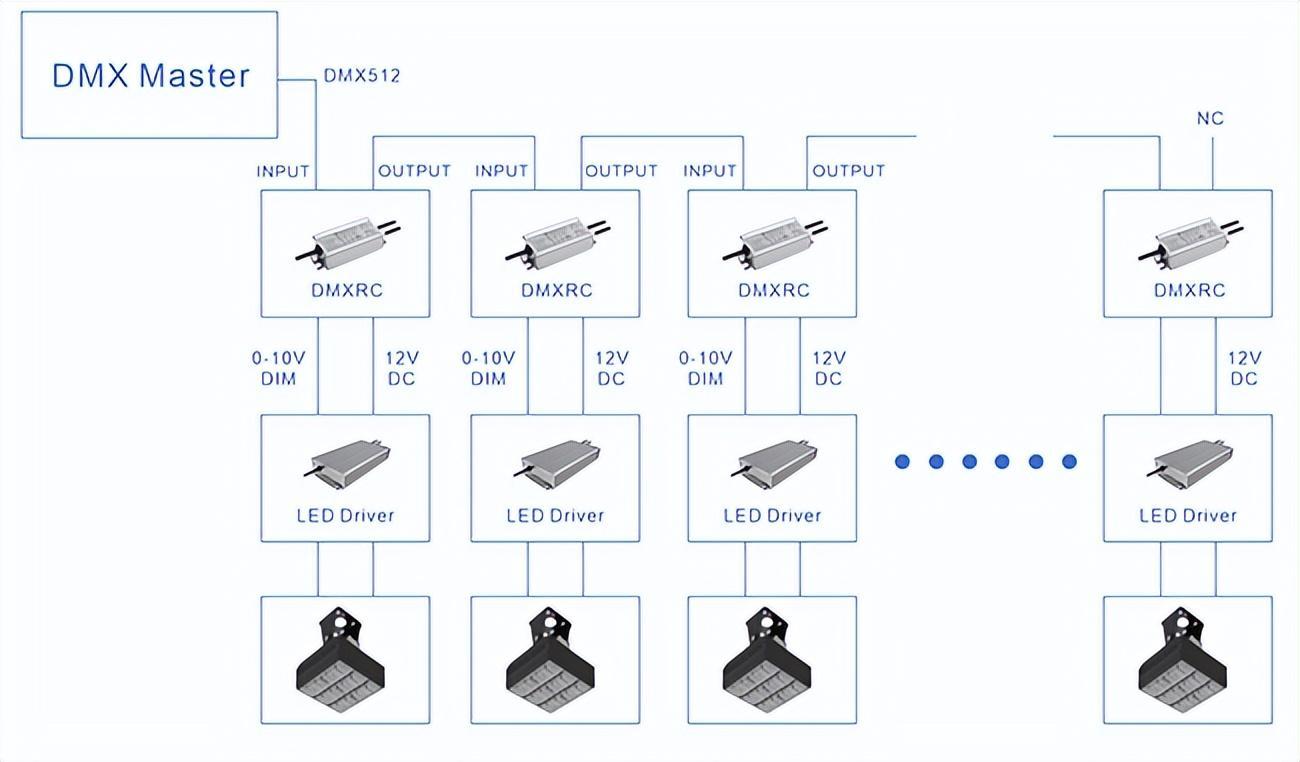 DMX Master

DMX512

NC

INPUT

OUTPUT

INPUT

OUTPUT

INPUT

OUTPUT

DMXRC

DMXRC

DMXRC

DMXRC

0-10V DIM

12V DC

0-10V DIM

12V DC

0-10V DIM

12V DC

12V DC

LED Driver

LED Driver

LED Driver

LED Driver