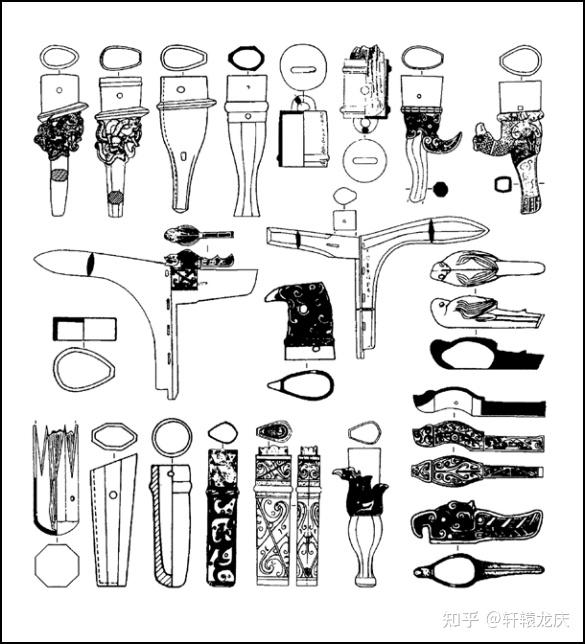 知乎 @轩辕龙庆