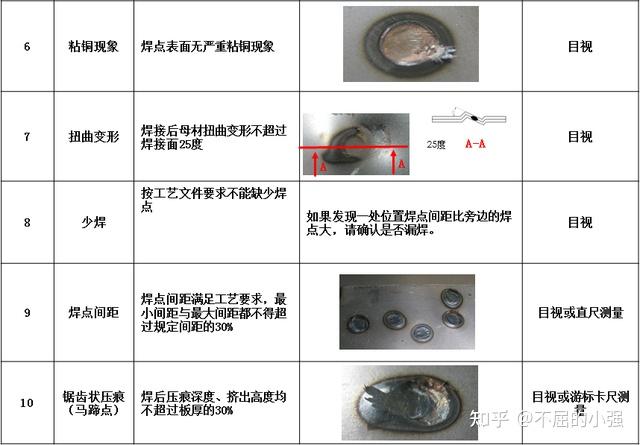 | 6 | 粘铜现象 | 焊点表面无严重粘铜现象 | | 目视 |
|---|---|---|---|---|
| 7 | 扭曲变形 | 焊接后母材扭曲变形不超过焊接面25度 | A A 25度 A-A | 目视 |
| 8 | 少焊 | 按工艺文件要求不能缺少焊点 | 如果发现一处位置焊点间距比旁边的焊点大，请确认是否漏焊。 | 目视 |
| 9 | 焊点间距 | 焊点间距满足工艺要求，最小间距与最大间距都不得超过规定间距的30% | | 目视或直尺测量 |
| 10 | 锯齿状压痕（马蹄点） | 焊后压痕深度、挤出高度均不超过板厚的30% | | 目视或游标卡尺测量 |

知乎 @不屈的小强