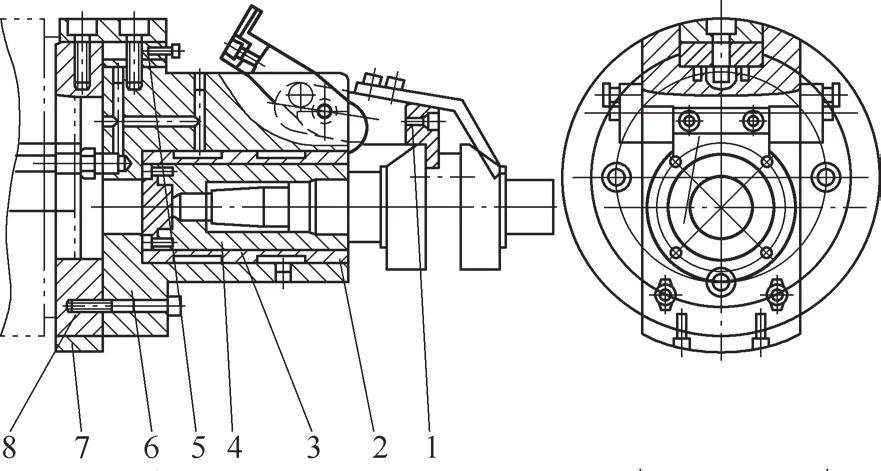 8 7 6 5 4 3 2 1