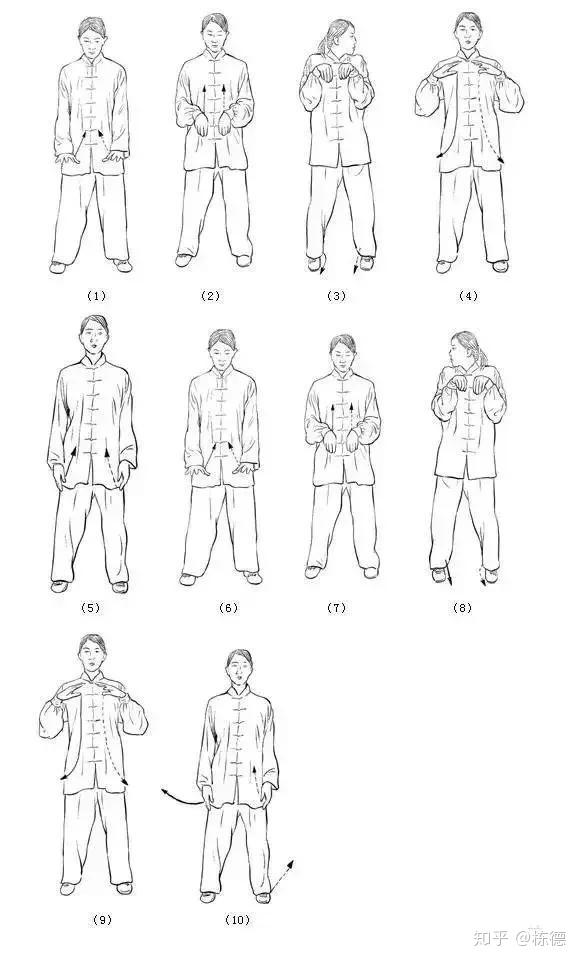 (1)

(2)

(3)

(4)

(5)

(6)

(7)

(8)

(9)

(10)

知乎 @栋德