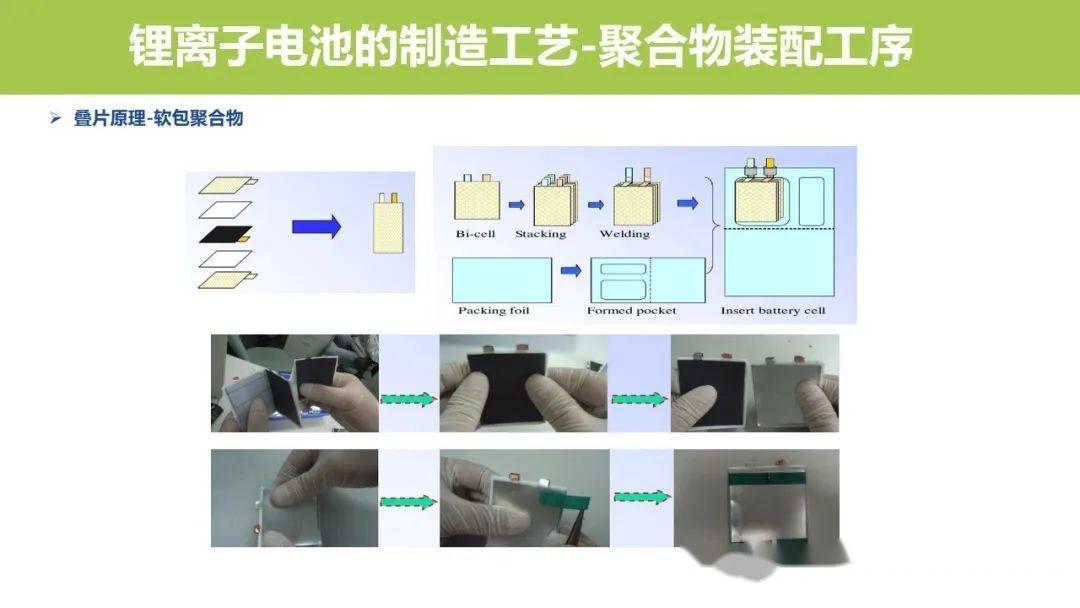 锂离子电池的制造工艺-聚合物装配工序

➢ 叠片原理-软包聚合物

Bi-cell
Stacking
Welding
Packing foil
Formed pocket
Insert battery cell