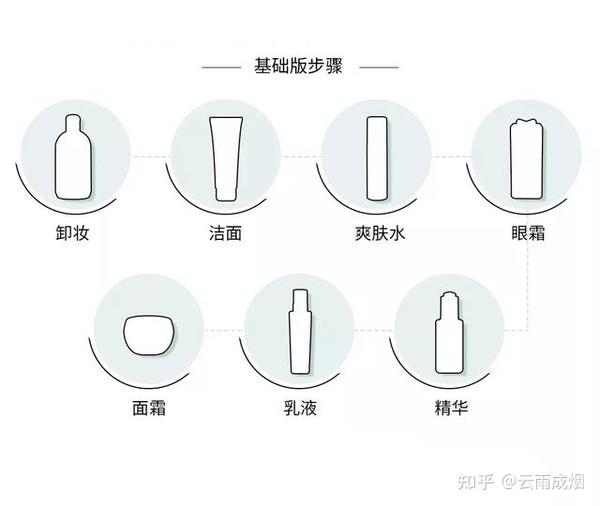 基础版步骤

卸妆

洁面

爽肤水

眼霜

面霜

乳液

精华

知乎 @云雨成烟