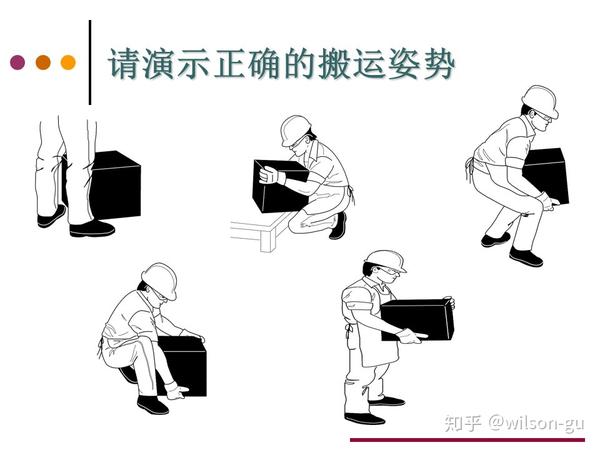 请演示正确的搬运姿势

知乎 @wilson-gu