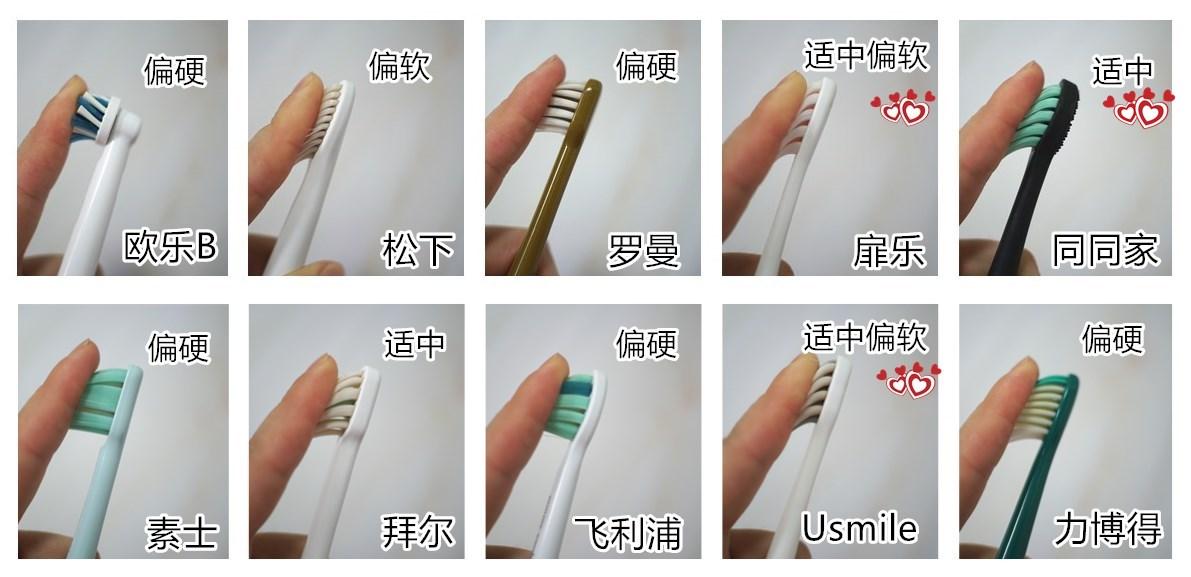 偏硬
欧乐B

偏软
松下

偏硬
罗曼

适中偏软
扉乐

适中
同同家

偏硬
素士

适中
拜尔

偏硬
飞利浦

适中偏软
Usmile

偏硬
力博得