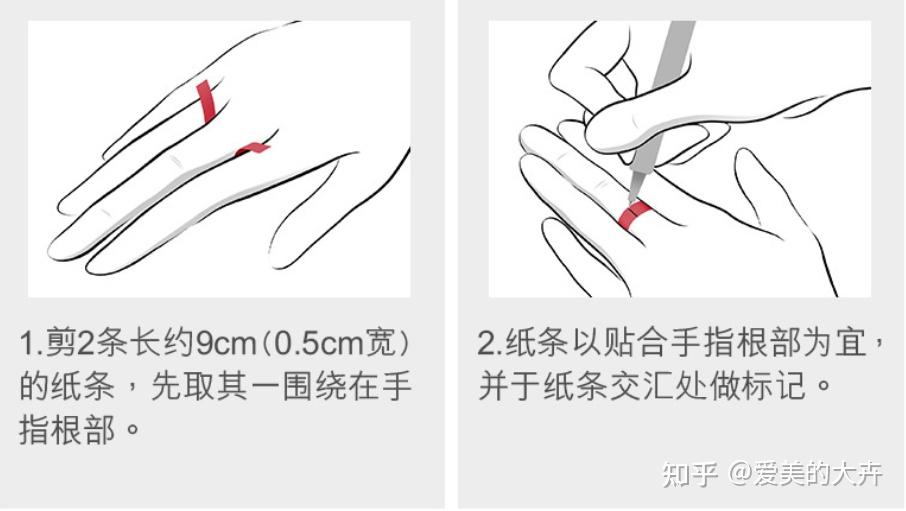 1.剪2条长约9cm（0.5cm宽）的纸条，先取其一围绕在手指根部。

2.纸条以贴合手指根部为宜，并于纸条交汇处做标记。

知乎 @爱美的大卉