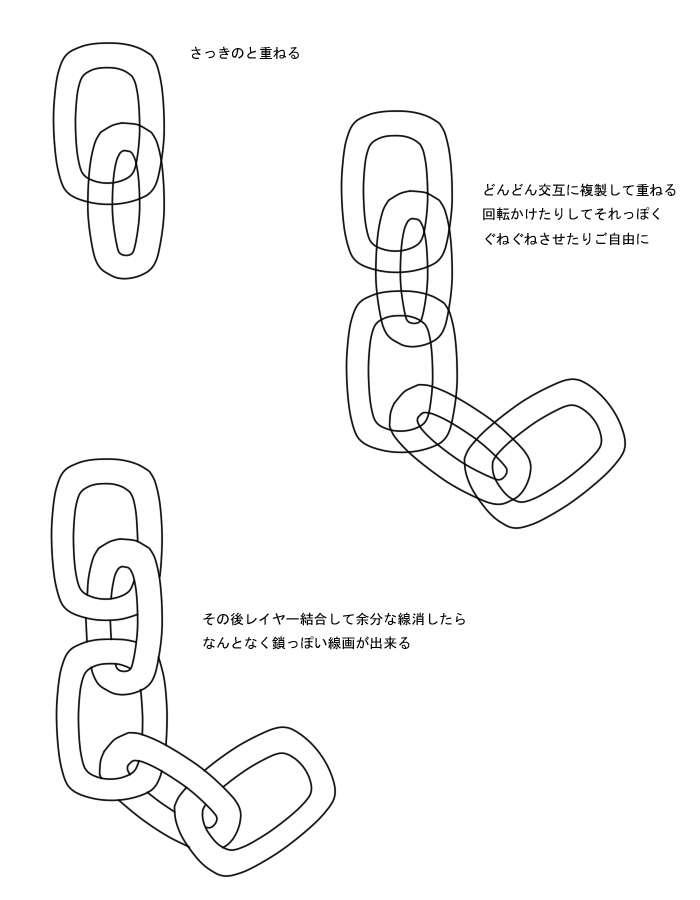 さっきのと重ねる

どんどん交互に複製して重ねる
回転かけたりしてそれっぽく
ぐねぐねさせたりご自由に

その後レイヤー結合して余分な線消したら
なんとなく鎖っぽい線画が出来る