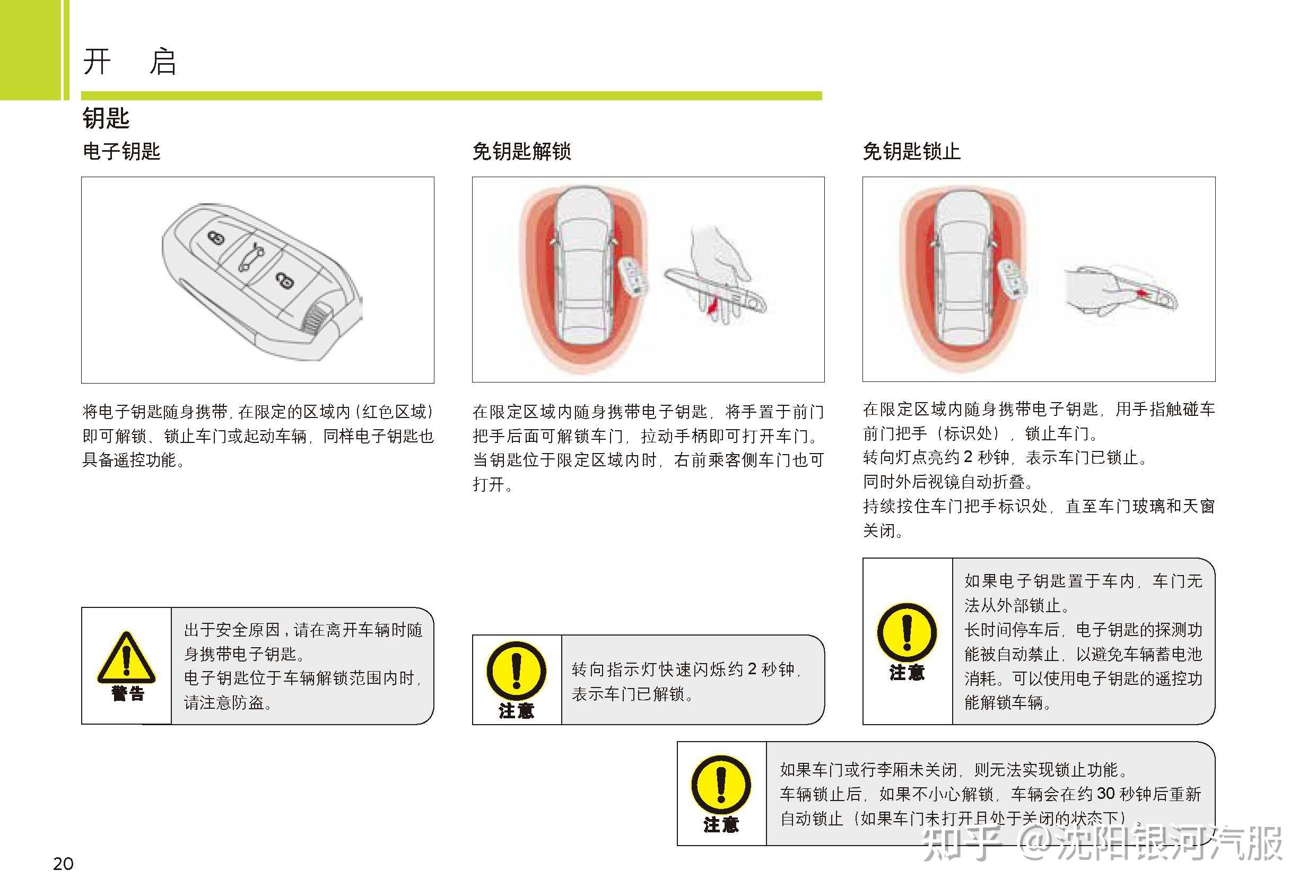 开　启

钥匙

电子钥匙

将电子钥匙随身携带，在限定的区域内（红色区域）即可解锁、锁止车门或起动车辆，同样电子钥匙也具备遥控功能。

警告

出于安全原因，请在离开车辆时随身携带电子钥匙。
电子钥匙位于车辆解锁范围内时，请注意防盗。

免钥匙解锁

在限定区域内随身携带电子钥匙，将手置于前门把手后面可解锁车门，拉动手柄即可打开车门。
当钥匙位于限定区域内时，右前乘客侧车门也可打开。

注意

转向指示灯快速闪烁约 2 秒钟，表示车门已解锁。

免钥匙锁止

在限定区域内随身携带电子钥匙，用手指触碰车前门把手（标识处），锁止车门。
转向灯点亮约 2 秒钟，表示车门已锁止。
同时外后视镜自动折叠。
持续按住车门把手标识处，直至车门玻璃和天窗关闭。

注意

如果电子钥匙置于车内，车门无法从外部锁止。
长时间停车后，电子钥匙的探测功能被自动禁止，以避免车辆蓄电池消耗。可以使用电子钥匙的遥控功能解锁车辆。

注意

如果车门或行李厢未关闭，则无法实现锁止功能。
车辆锁止后，如果不小心解锁，车辆会在约 30 秒钟后重新自动锁止（如果车门未打开且处于关闭的状态下）。

知乎 @沈阳银河汽服

20