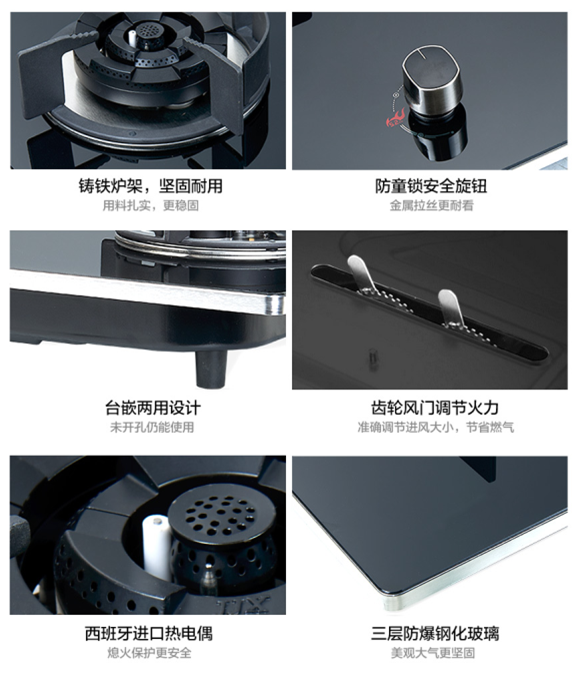 铸铁炉架，坚固耐用
用料扎实，更稳固

防童锁安全旋钮
金属拉丝更耐看

台嵌两用设计
未开孔仍能使用

齿轮风门调节火力
准确调节进风大小，节省燃气

西班牙进口热电偶
熄火保护更安全

三层防爆钢化玻璃
美观大气更坚固