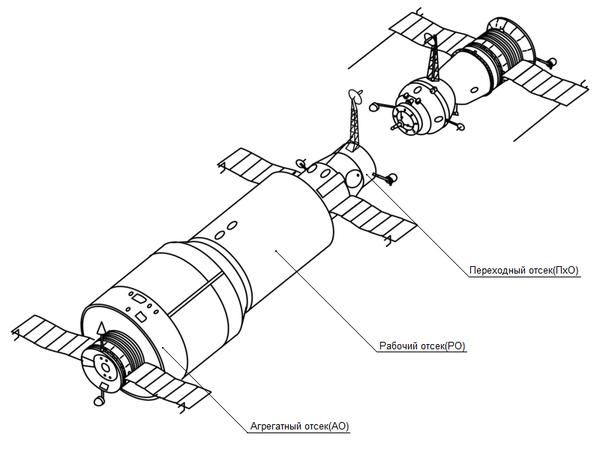 Переходный отсек(ПхО)

Рабочий отсек(РО)

Агрегатный отсек(АО)