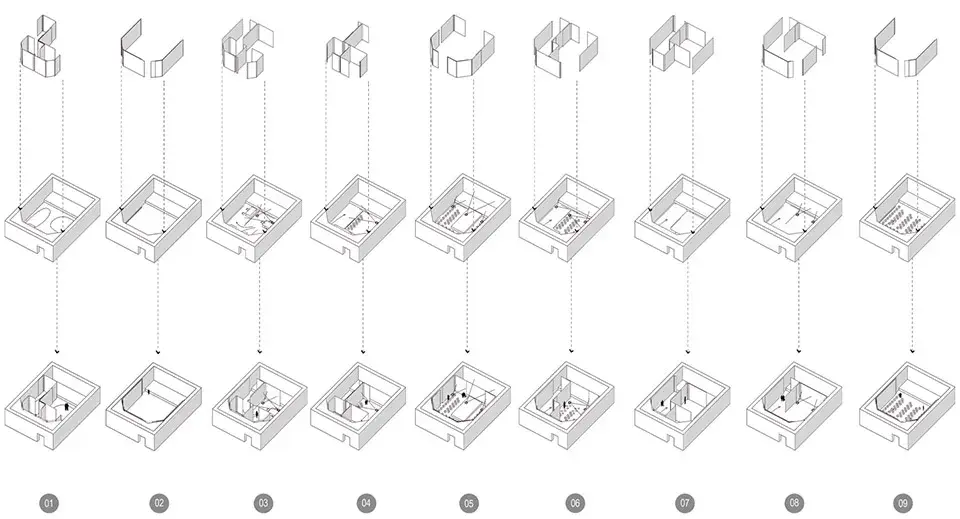 01

02

03

04

05

06

07

08

09