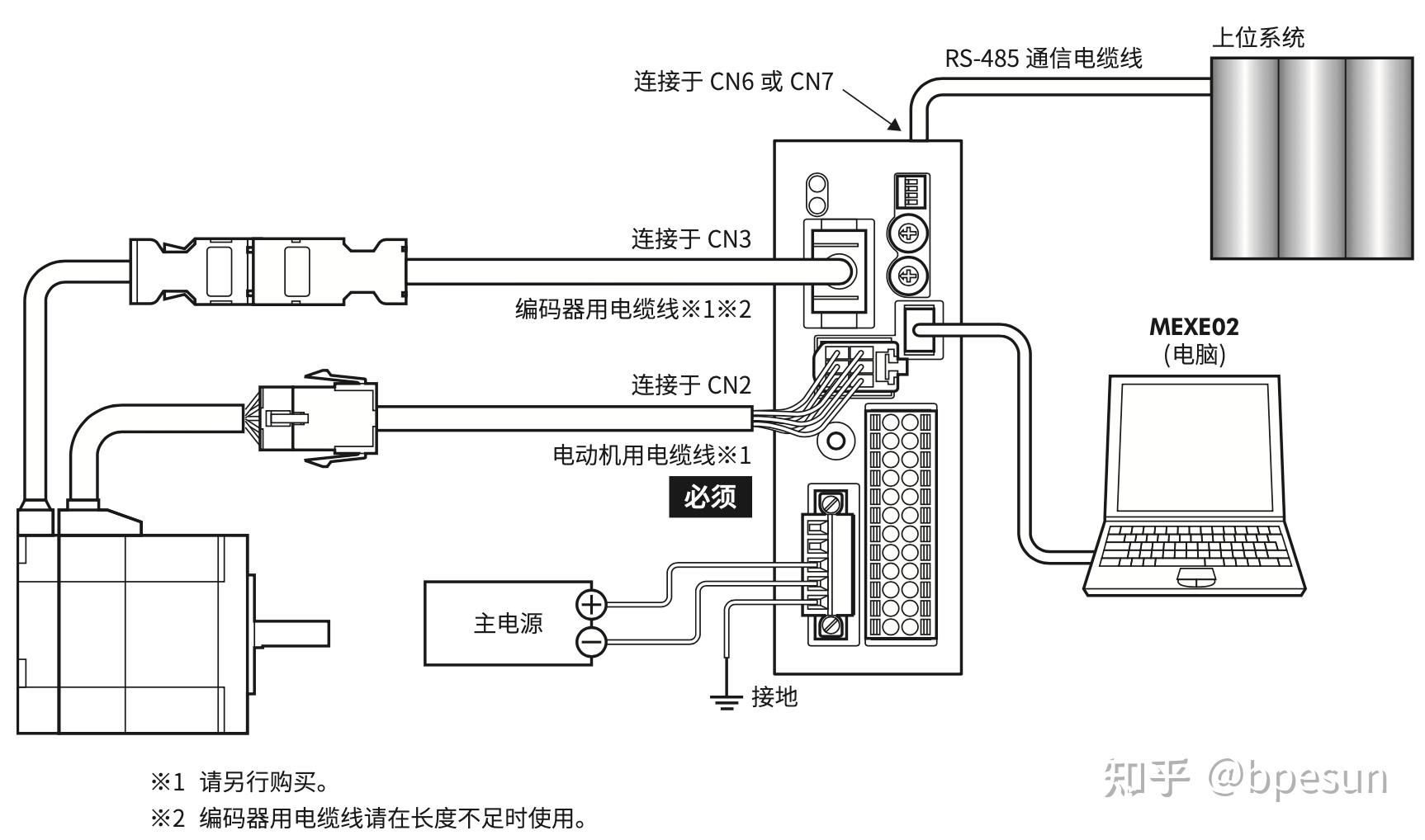 上位系统

RS-485 通信电缆线

连接于 CN6 或 CN7

连接于 CN3

编码器用电缆线※1※2

MEXE02
(电脑)

连接于 CN2

电动机用电缆线※1

必须

主电源

接地

※1 请另行购买。
※2 编码器用电缆线请在长度不足时使用。

知乎 @bpesun