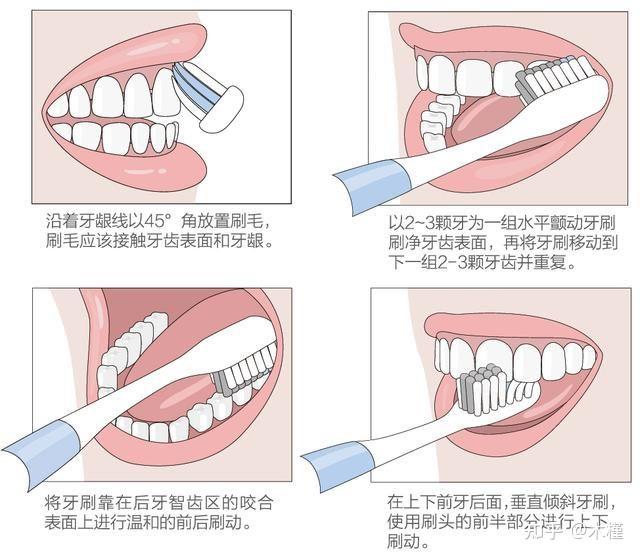 沿着牙龈线以45° 角放置刷毛，刷毛应该接触牙齿表面和牙龈。

以2~3颗牙为一组水平颤动牙刷刷净牙齿表面，再将牙刷移动到下一组2-3颗牙齿并重复。

将牙刷靠在后牙智齿区的咬合表面上进行温和的前后刷动。

在上下前牙后面，垂直倾斜牙刷，使用刷头的前半部分进行上下刷动。

知乎 @木槿