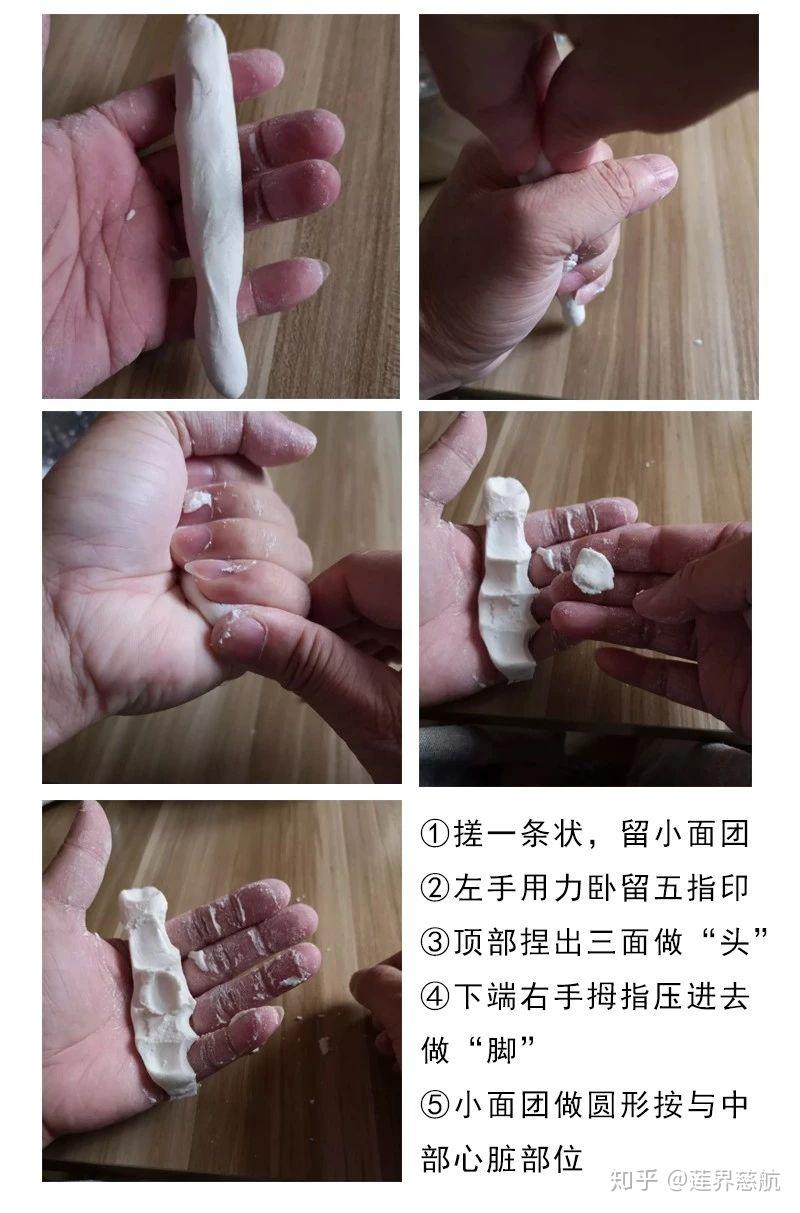 ①搓一条状，留小面团
②左手用力卧留五指印
③顶部捏出三面做“头”
④下端右手拇指压进去做“脚”
⑤小面团做圆形按与中部心脏部位

知乎 @莲界慈航