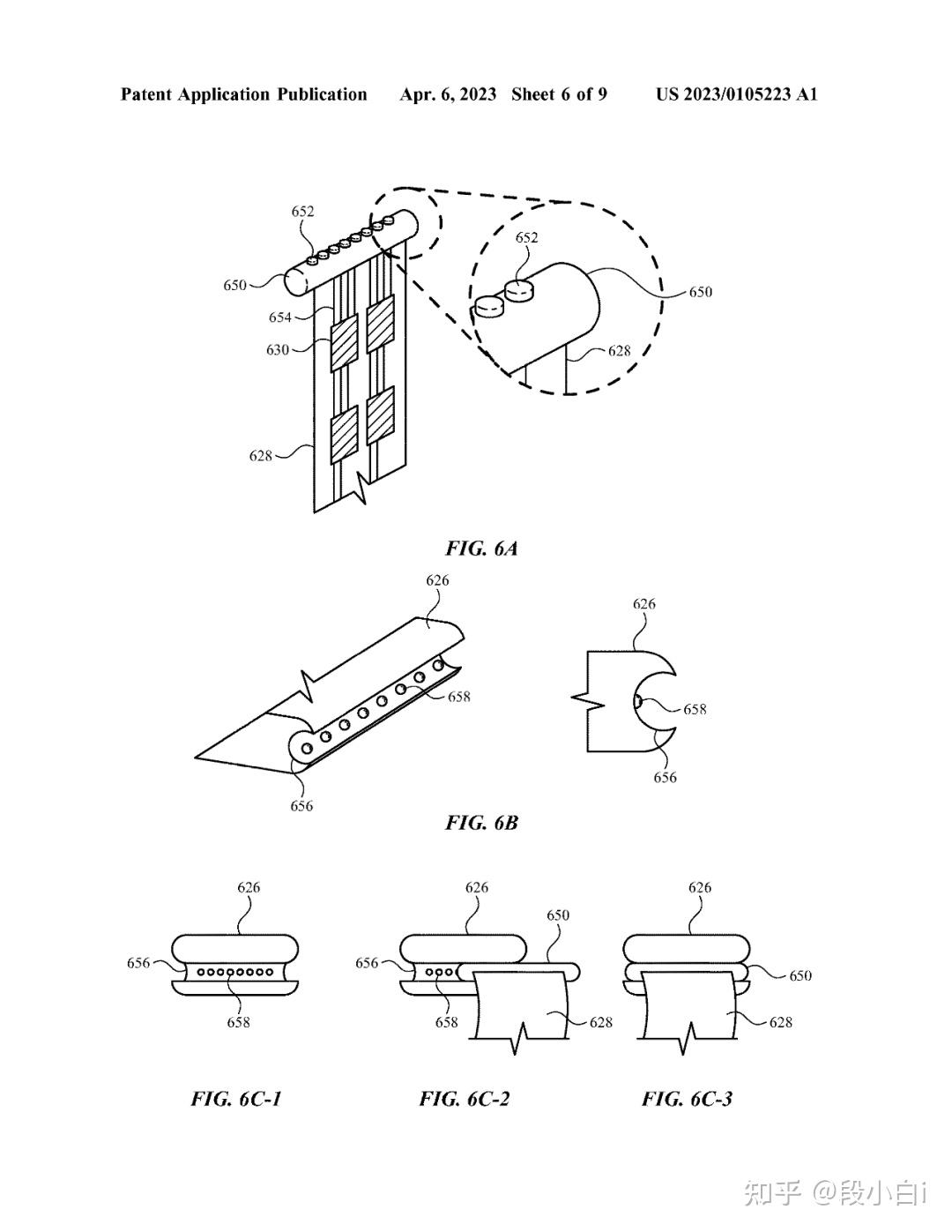 Patent Application Publication Apr. 6, 2023 Sheet 6 of 9 US 2023/0105223 A1

652
650
654
630
628
652
650
628

FIG. 6A

626
658
656
626
658
656

FIG. 6B

626
656
658
626
650
656
658
628
626
650
628

FIG. 6C-1 FIG. 6C-2 FIG. 6C-3

知乎 @段小白i