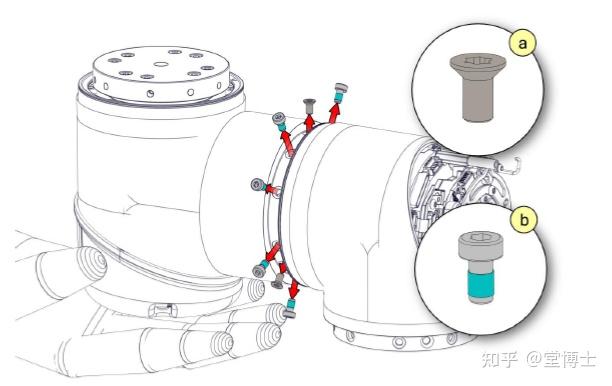 a

b

知乎 @堂博士