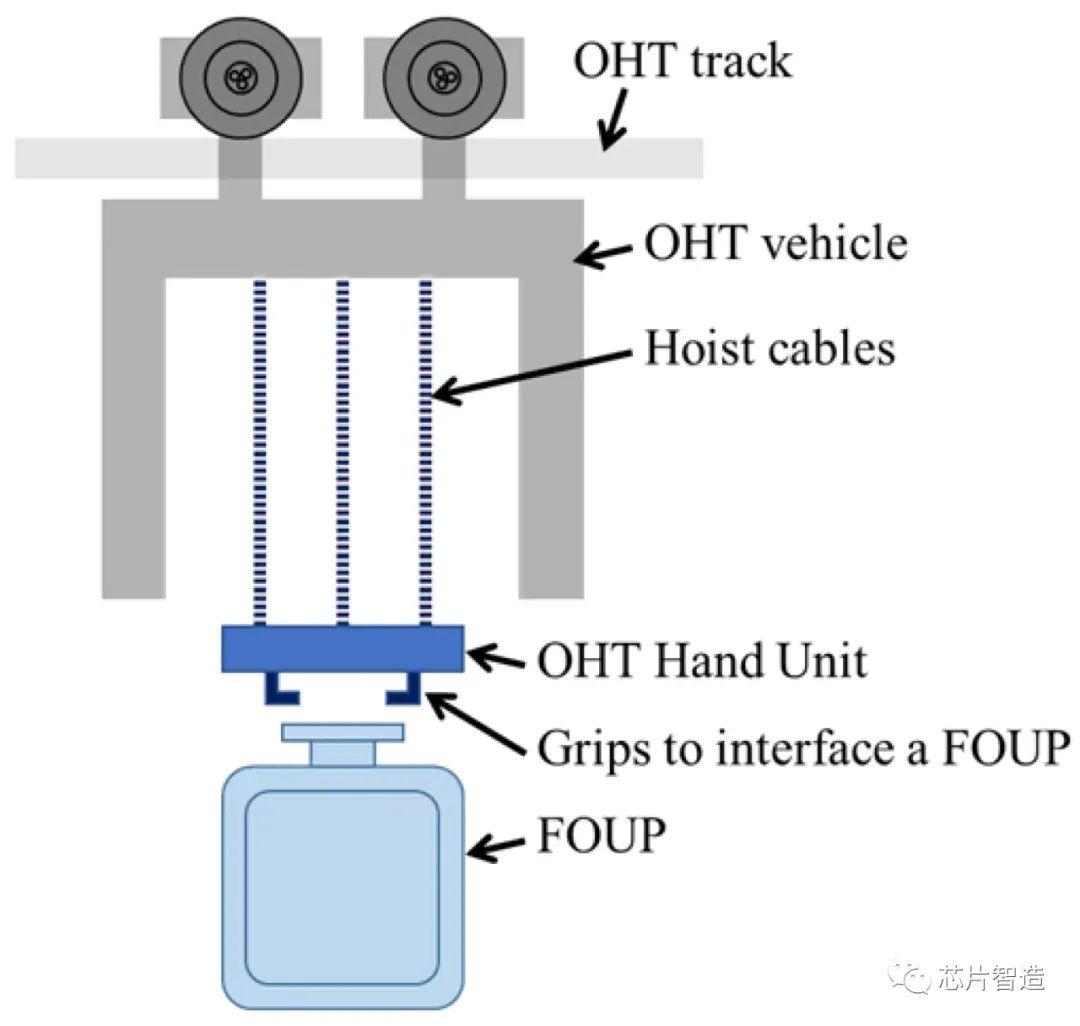 OHT track
OHT vehicle
Hoist cables
OHT Hand Unit
Grips to interface a FOUP
FOUP
芯片智造