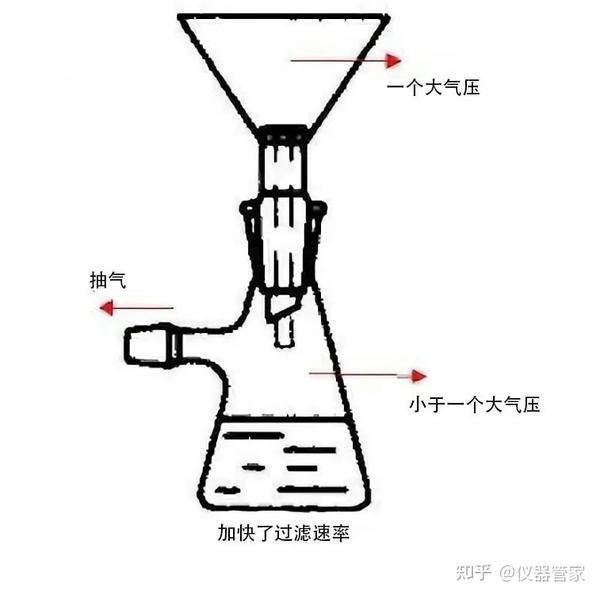 一个大气压

抽气

小于一个大气压

加快了过滤速率

知乎 @仪器管家