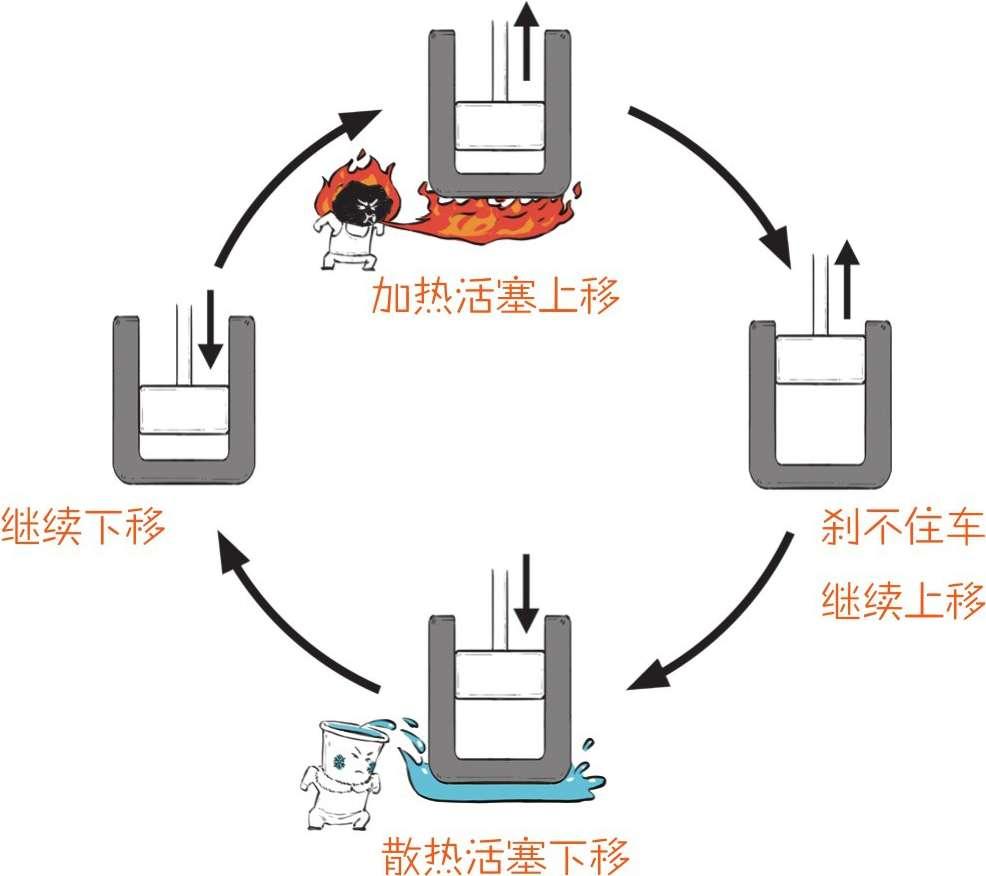 加热活塞上移

刹不住车
继续上移

散热活塞下移

继续下移