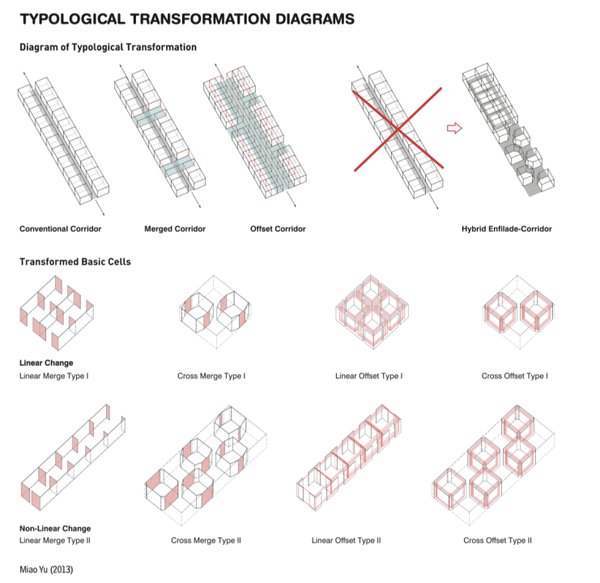 TYPOLOGICAL TRANSFORMATION DIAGRAMS

Diagram of Typological Transformation

Conventional Corridor

Merged Corridor

Offset Corridor

Hybrid Enfilade-Corridor

Transformed Basic Cells

Linear Change
Linear Merge Type I

Cross Merge Type I

Linear Offset Type I

Cross Offset Type I

Non-Linear Change
Linear Merge Type II

Cross Merge Type II

Linear Offset Type II

Cross Offset Type II

Miao Yu (2013)