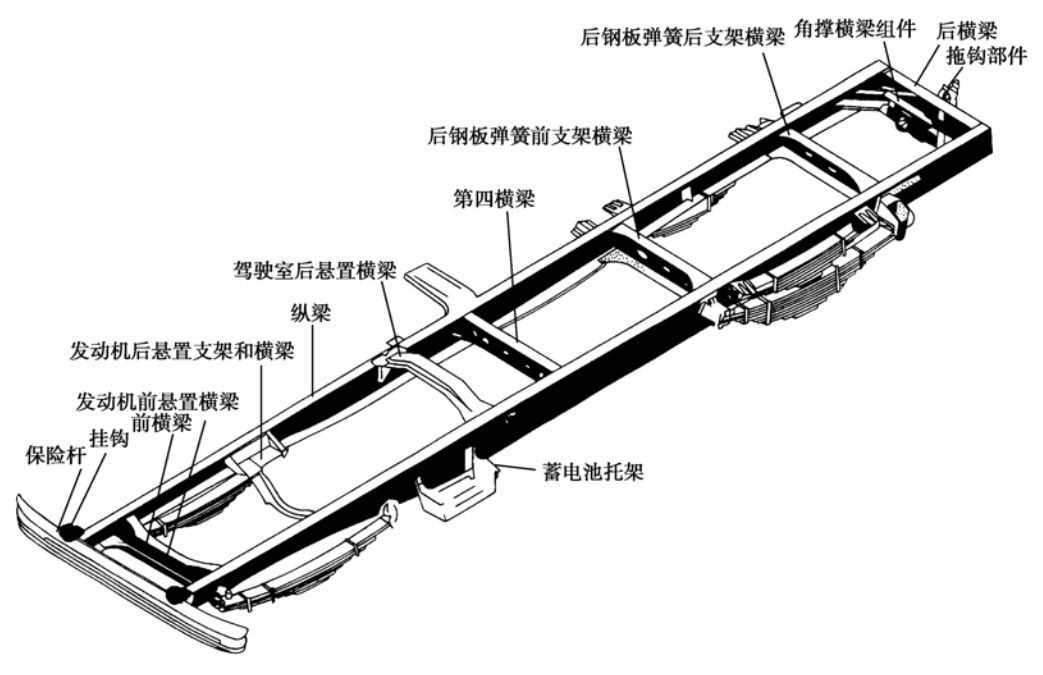 后钢板弹簧后支架横梁
角撑横梁组件
后横梁
拖钩部件
后钢板弹簧前支架横梁
第四横梁
驾驶室后悬置横梁
纵梁
发动机后悬置支架和横梁
发动机前悬置横梁
前横梁
挂钩
保险杆
蓄电池托架