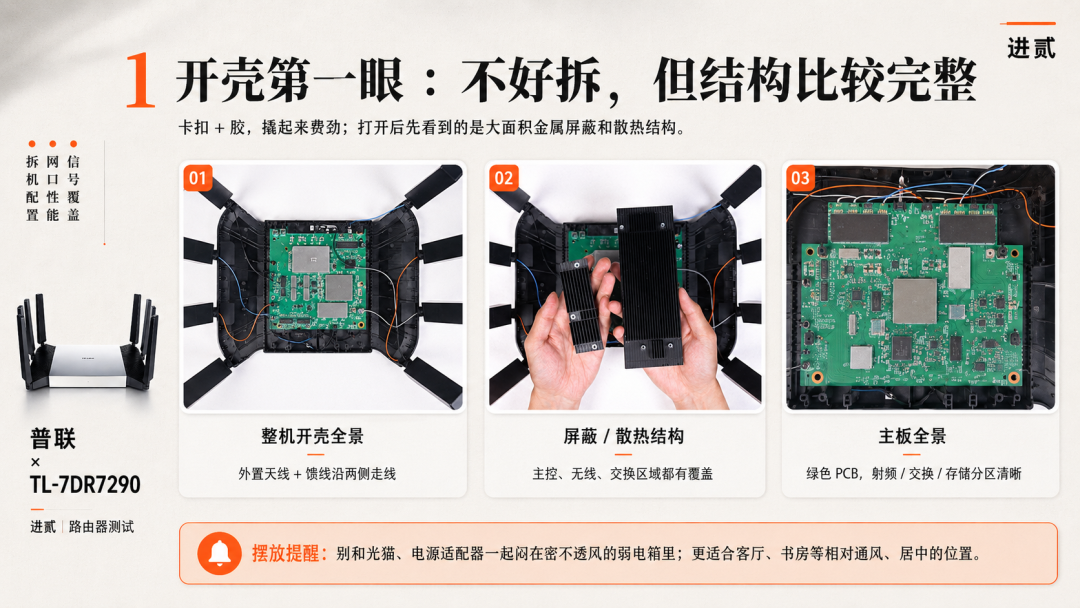 进贰

1 开壳第一眼：不好拆，但结构比较完整

卡扣 + 胶，撬起来费劲；打开后先看到的是大面积金属屏蔽和散热结构。

拆机配置

网口性能

信号覆盖

普联
×
TL-7DR7290

进贰 | 路由器测试

01

整机开壳全景

外置天线 + 馈线沿两侧走线

02

屏蔽 / 散热结构

主控、无线、交换区域都有覆盖

03

主板全景

绿色 PCB，射频 / 交换 / 存储分区清晰

摆放提醒：别和光猫、电源适配器一起闷在密不透风的弱电箱里；更适合客厅、书房等相对通风、居中的位置。