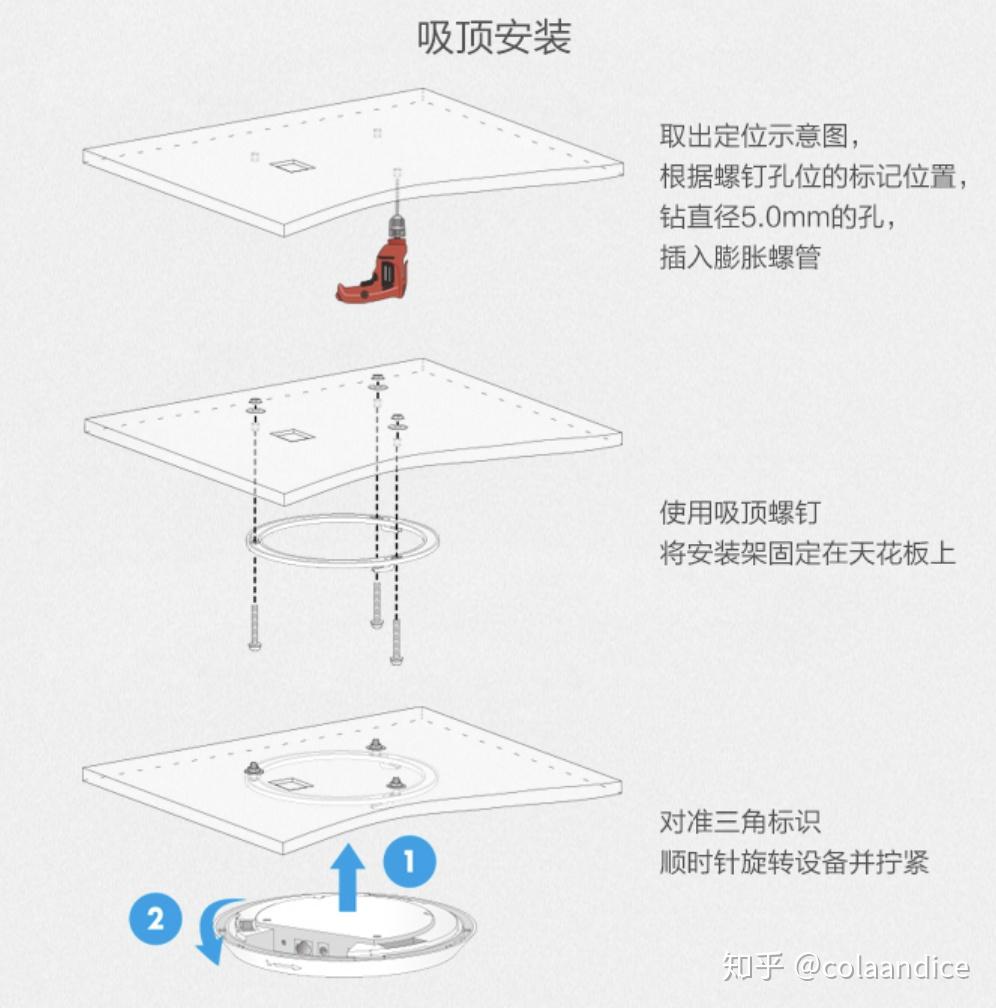 吸顶安装

取出定位示意图，
根据螺钉孔位的标记位置，
钻直径5.0mm的孔，
插入膨胀螺管

使用吸顶螺钉
将安装架固定在天花板上

对准三角标识
顺时针旋转设备并拧紧

1

2

知乎 @colaandice