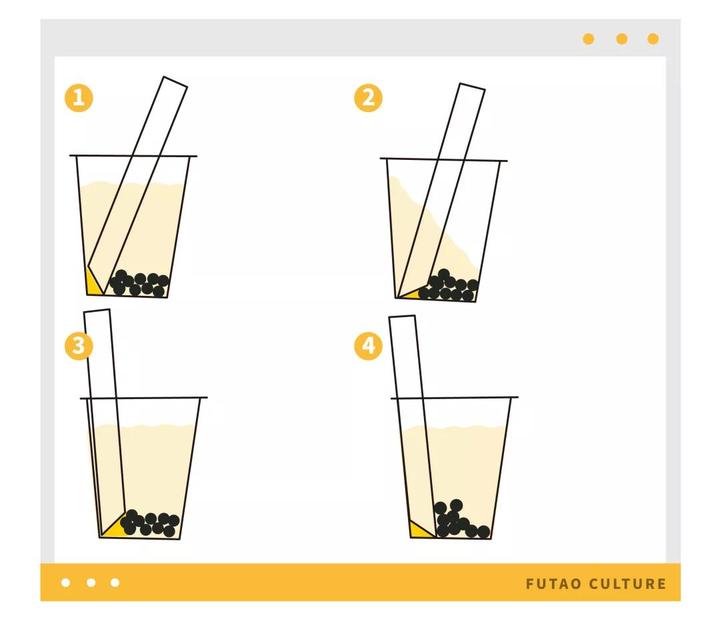 1

2

3

4

FUTAO CULTURE