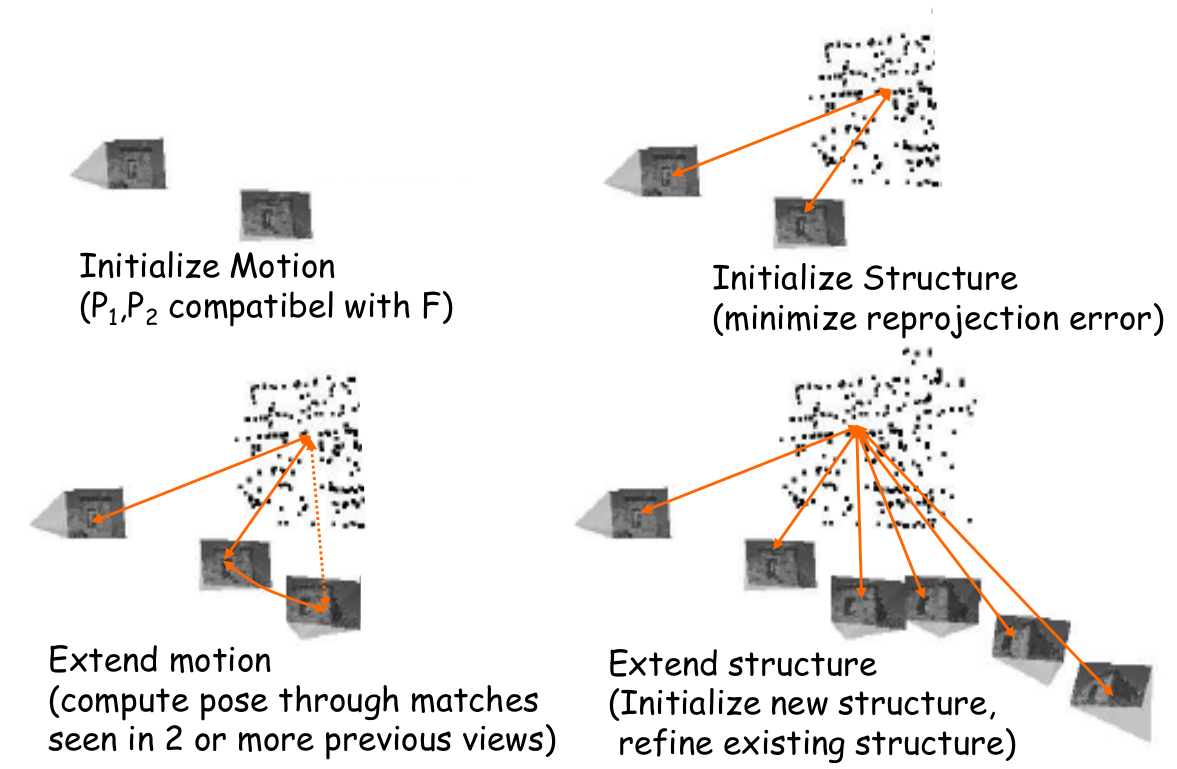 Initialize Motion
($P_1$,$P_2$ compatibel with F)

Initialize Structure
(minimize reprojection error)

Extend motion
(compute pose through matches seen in 2 or more previous views)

Extend structure
(Initialize new structure, refine existing structure)