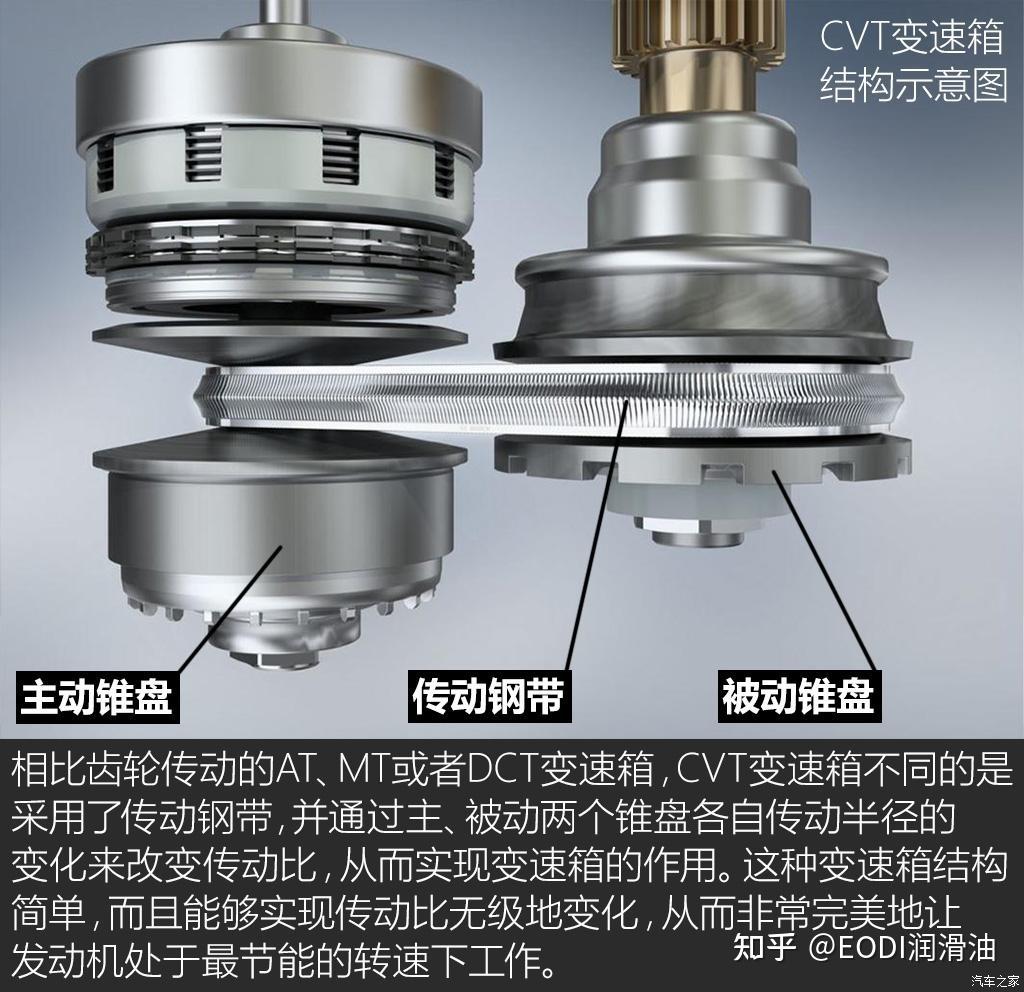 CVT变速箱
结构示意图

主动锥盘

传动钢带

被动锥盘

相比齿轮传动的AT、MT或者DCT变速箱，CVT变速箱不同的是采用了传动钢带，并通过主、被动两个锥盘各自传动半径的变化来改变传动比，从而实现变速箱的作用。这种变速箱结构简单，而且能够实现传动比无级地变化，从而非常完美地让发动机处于最节能的转速下工作。

知乎 @EODI润滑油

汽车之家