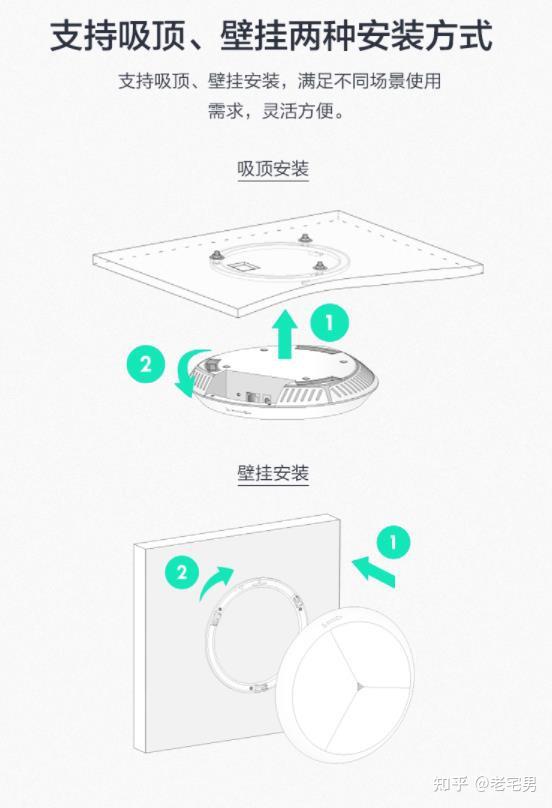 支持吸顶、壁挂两种安装方式

支持吸顶、壁挂安装，满足不同场景使用需求，灵活方便。

吸顶安装

1

2

壁挂安装

1

2

知乎 @老宅男