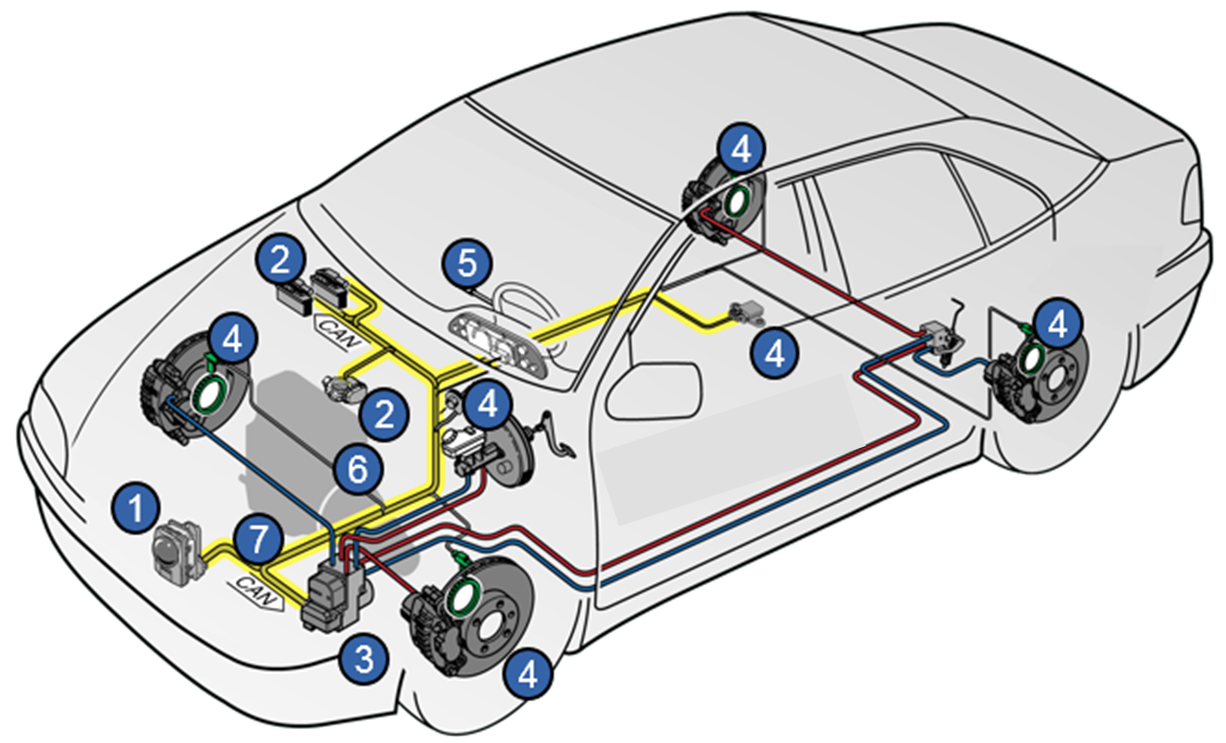 4
2
5
CAN
4
4
4
2
4
6
1
7
CAN
3
4