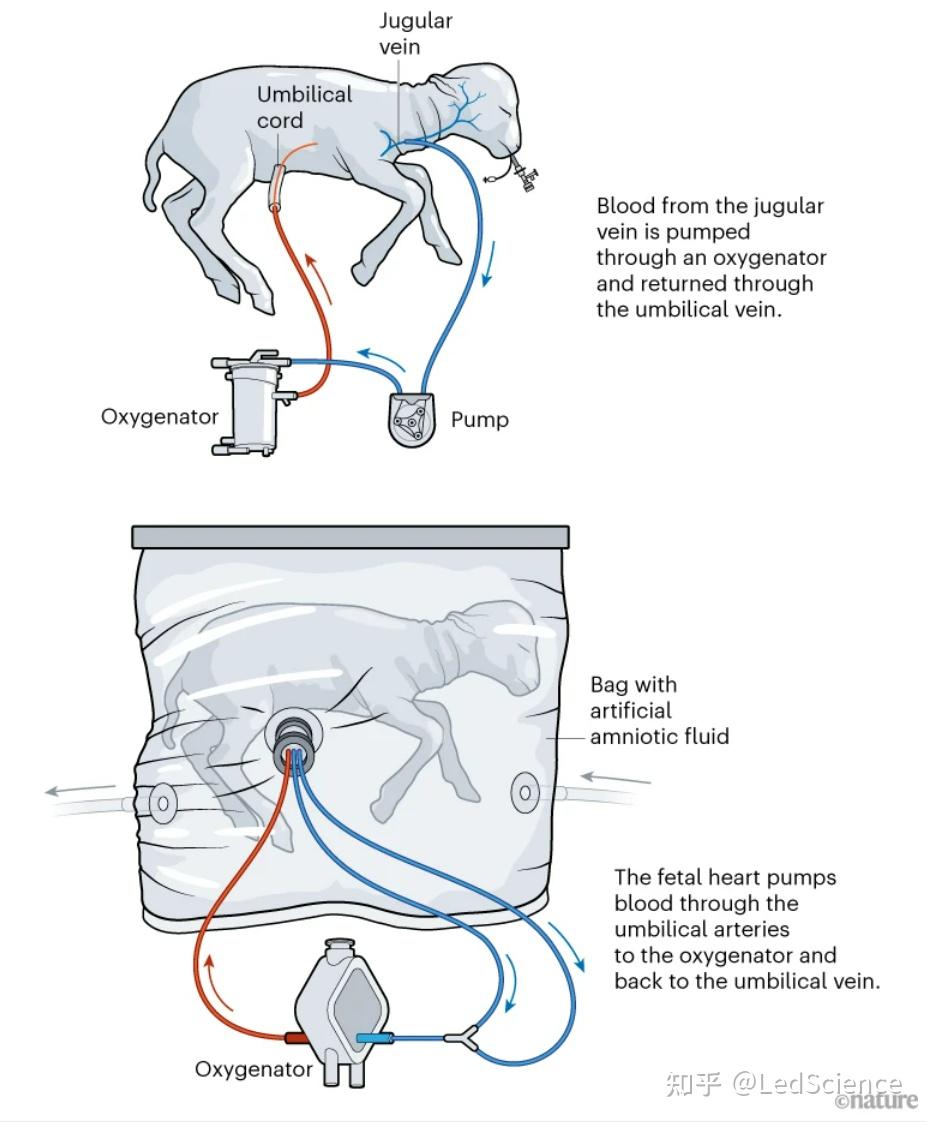 Jugular vein

Umbilical cord

Blood from the jugular vein is pumped through an oxygenator and returned through the umbilical vein.

Oxygenator

Pump

Bag with artificial amniotic fluid

The fetal heart pumps blood through the umbilical arteries to the oxygenator and back to the umbilical vein.

Oxygenator

知乎 @LedScience

©nature