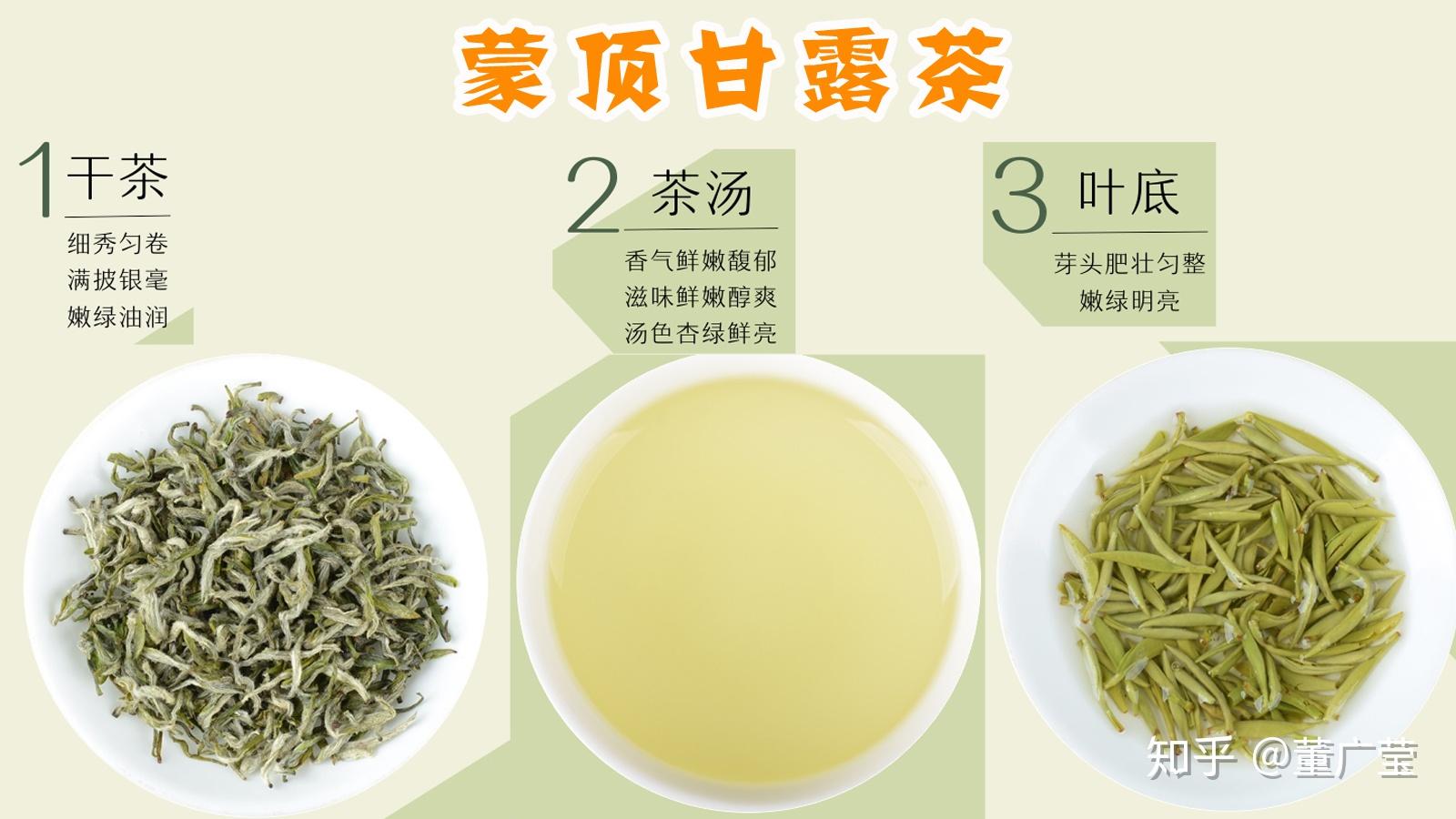 蒙顶甘露茶

1 干茶
细秀匀卷
满披银毫
嫩绿油润

2 茶汤
香气鲜嫩馥郁
滋味鲜嫩醇爽
汤色杏绿鲜亮

3 叶底
芽头肥壮匀整
嫩绿明亮

知乎 @董广莹