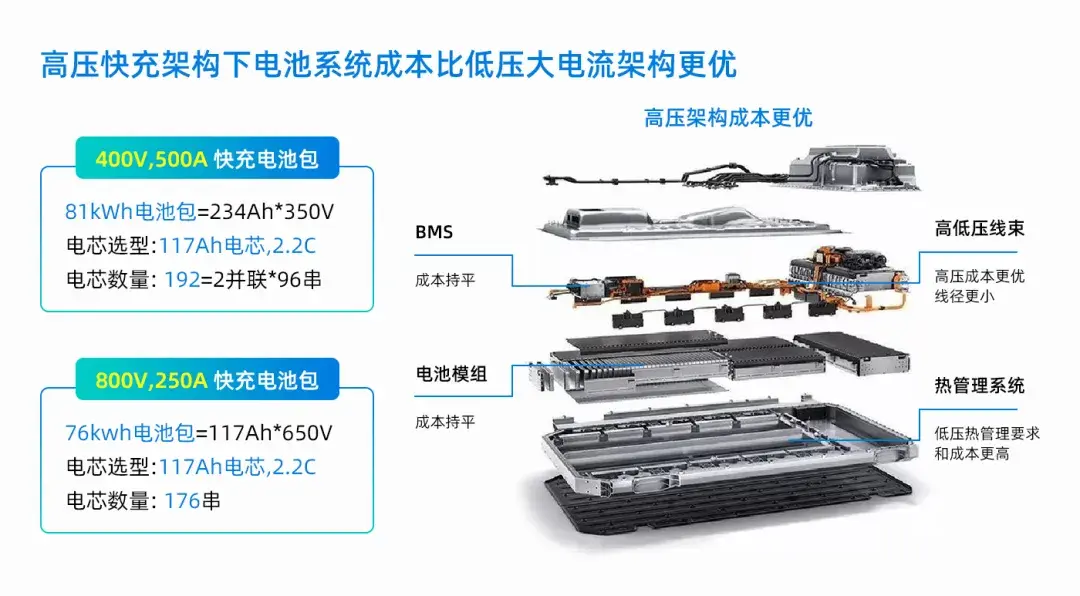 高压快充架构下电池系统成本比低压大电流架构更优

400V,500A 快充电池包

81kWh电池包=234Ah*350V
电芯选型:117Ah电芯,2.2C
电芯数量: 192=2并联*96串

800V,250A 快充电池包

76kwh电池包=117Ah*650V
电芯选型:117Ah电芯,2.2C
电芯数量: 176串

高压架构成本更优

BMS

成本持平

电池模组

成本持平

高低压线束

高压成本更优
线径更小

热管理系统

低压热管理要求
和成本更高