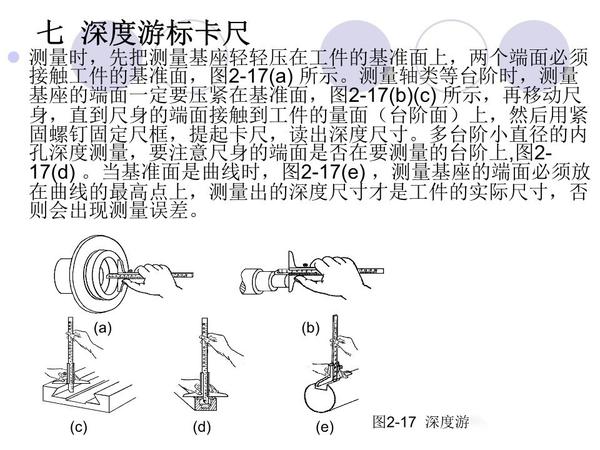 七 深度游标卡尺

测量时，先把测量基座轻轻压在工件的基准面上，两个端面必须接触工件的基准面，图2-17(a) 所示。测量轴类等台阶时，测量基座的端面一定要压紧在基准面，图2-17(b)(c) 所示，再移动尺身，直到尺身的端面接触到工件的量面（台阶面）上，然后用紧固螺钉固定尺框，提起卡尺，读出深度尺寸。多台阶小直径的内孔深度测量，要注意尺身的端面是否在要测量的台阶上,图2-17(d) 。当基准面是曲线时，图2-17(e) ，测量基座的端面必须放在曲线的最高点上，测量出的深度尺寸才是工件的实际尺寸，否则会出现测量误差。

(a)

(b)

(c)

(d)

(e)

图2-17 深度游