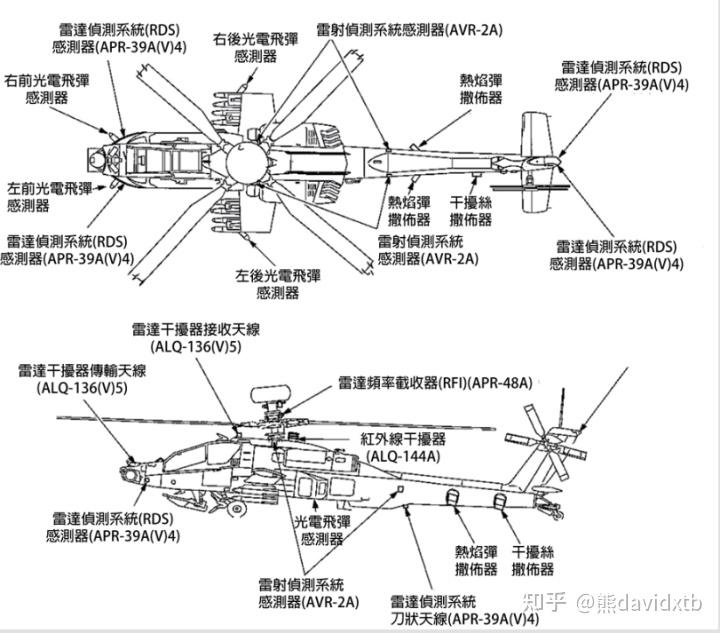 雷達偵測系統(RDS)
感測器(APR-39A(V)4)

右後光電飛彈
感測器

雷射偵測系統感測器(AVR-2A)

右前光電飛彈
感測器

熱焰彈
撒佈器

雷達偵測系統(RDS)
感測器(APR-39A(V)4)

左前光電飛彈
感測器

熱焰彈
撒佈器

干擾絲
撒佈器

雷達偵測系統(RDS)
感測器(APR-39A(V)4)

雷射偵測系統
感測器(AVR-2A)

雷達偵測系統(RDS)
感測器(APR-39A(V)4)

左後光電飛彈
感測器

雷達干擾器接收天線
(ALQ-136(V)5)

雷達干擾器傳輸天線
(ALQ-136(V)5)

雷達頻率截收器(RFI)(APR-48A)

紅外線干擾器
(ALQ-144A)

雷達偵測系統(RDS)
感測器(APR-39A(V)4)

光電飛彈
感測器

熱焰彈
撒佈器

干擾絲
撒佈器

雷射偵測系統
感測器(AVR-2A)

雷達偵測系統
刀狀天線(APR-39A(V)4)

知乎 @熊davidxtb