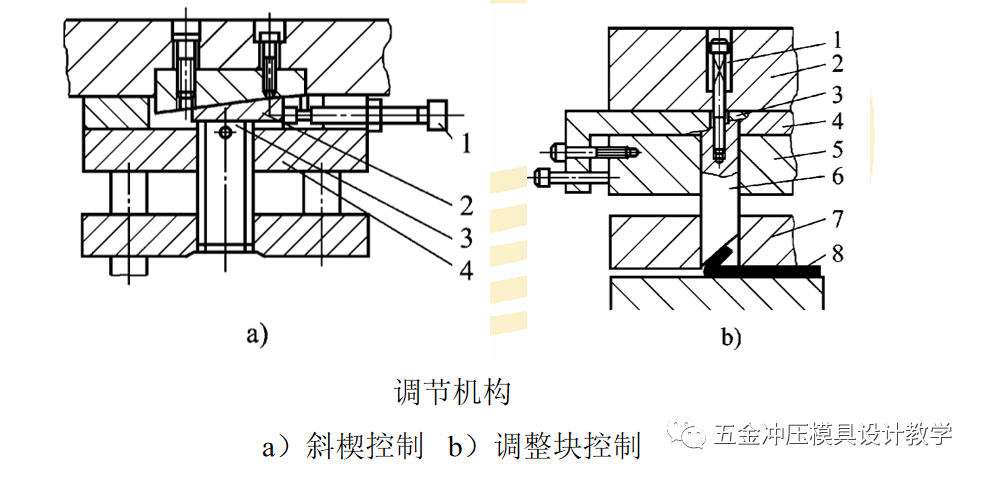 1
2
3
4
a)

1
2
3
4
5
6
7
8
b)

调节机构
a）斜楔控制 b）调整块控制

五金冲压模具设计教学