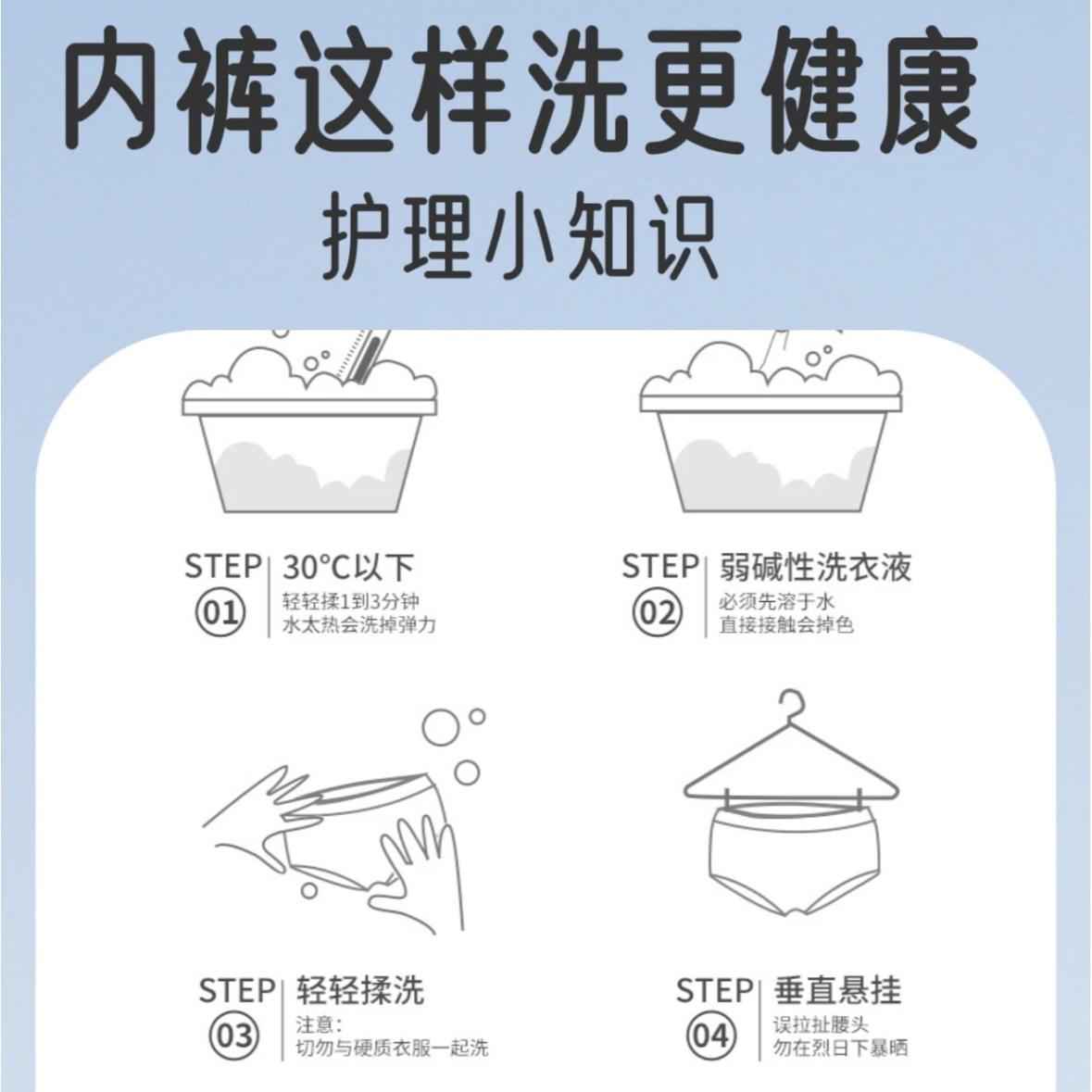 内裤这样洗更健康
护理小知识

STEP 01
30°C以下
轻轻揉1到3分钟
水太热会洗掉弹力

STEP 02
弱碱性洗衣液
必须先溶于水
直接接触会掉色

STEP 03
轻轻揉洗
注意:
切勿与硬质衣服一起洗

STEP 04
垂直悬挂
误拉扯腰头
勿在烈日下暴晒