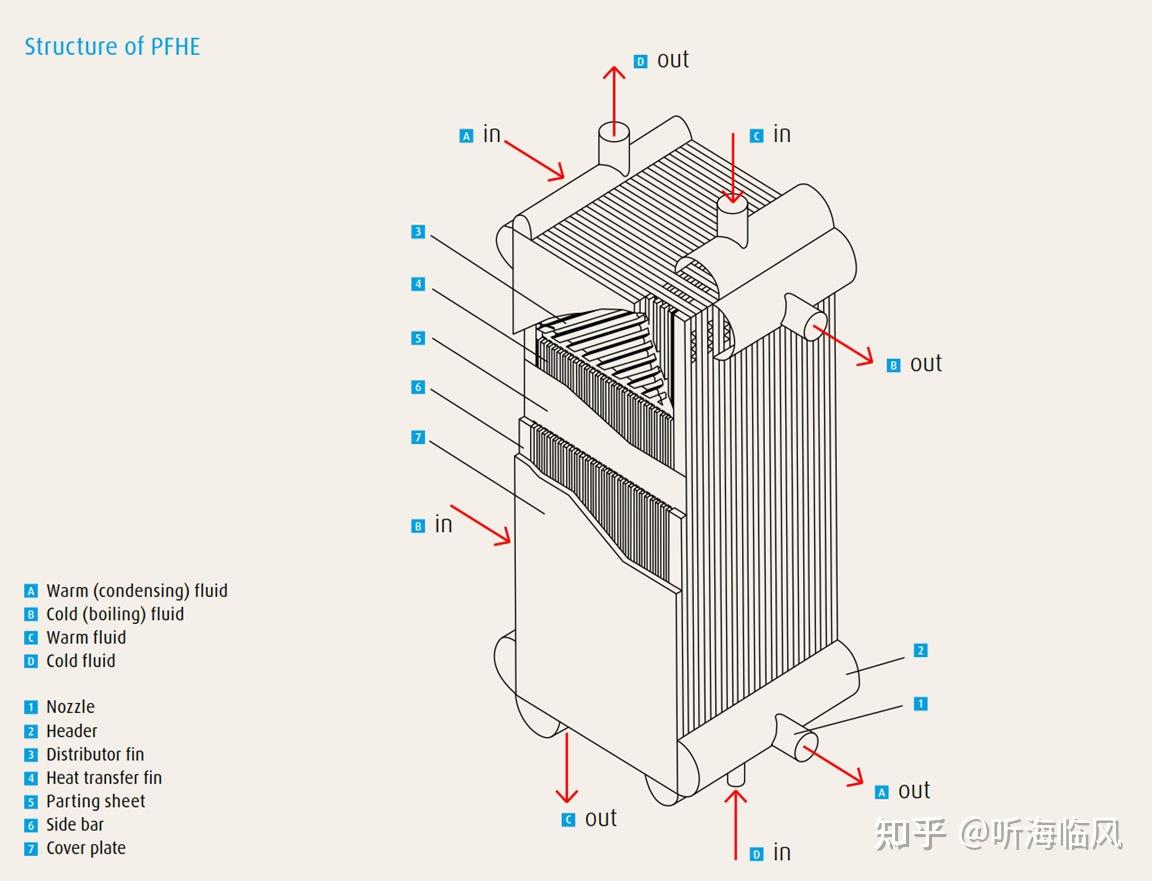 Structure of PFHE

D out

A in

C in

3

4

5

6

7

B out

B in

2

1

A out

C out

D in

A Warm (condensing) fluid
B Cold (boiling) fluid
C Warm fluid
D Cold fluid

1 Nozzle
2 Header
3 Distributor fin
4 Heat transfer fin
5 Parting sheet
6 Side bar
7 Cover plate

知乎 @听海临风