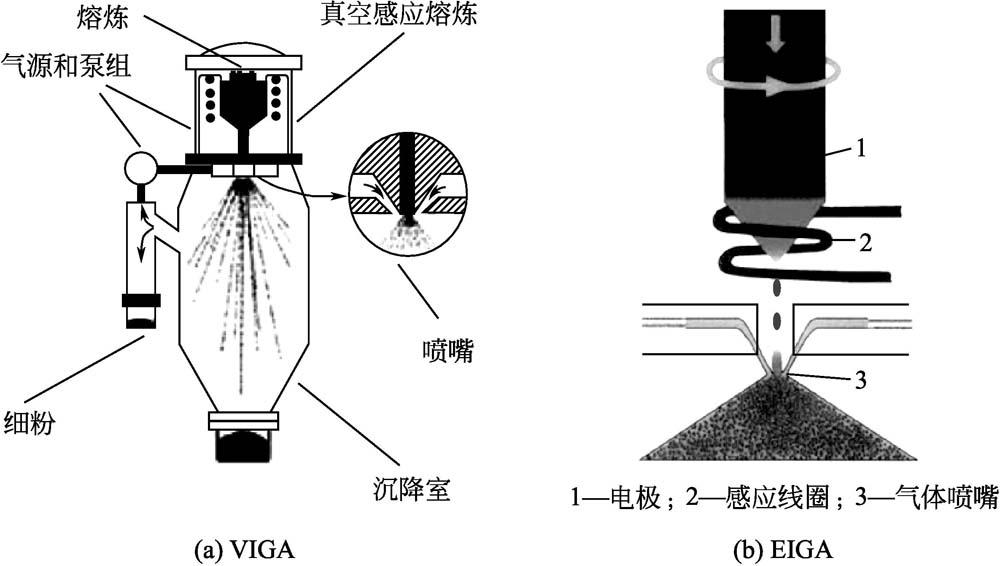 熔炼
真空感应熔炼
气源和泵组
喷嘴
细粉
沉降室
(a) VIGA

1
2
3
1—电极；2—感应线圈；3—气体喷嘴
(b) EIGA