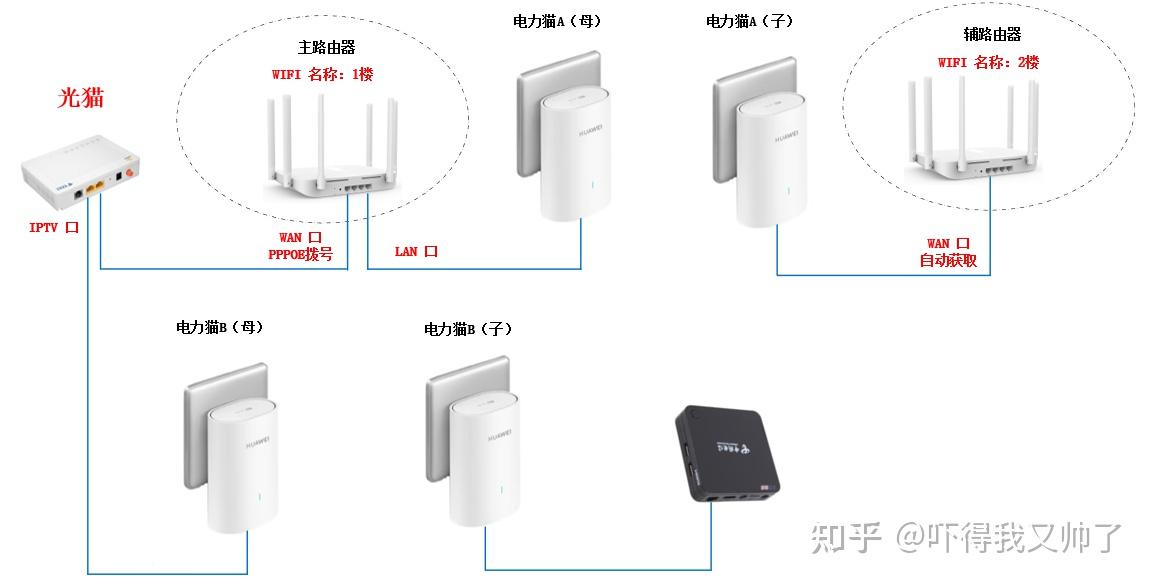 光猫

IPTV 口

主路由器
WIFI 名称：1楼

WAN 口
PPPOE拨号

LAN 口

电力猫A（母）

HUAWEI

电力猫A（子）

HUAWEI

辅路由器
WIFI 名称：2楼

WAN 口
自动获取

电力猫B（母）

HUAWEI

电力猫B（子）

HUAWEI

知乎 @吓得我又帅了