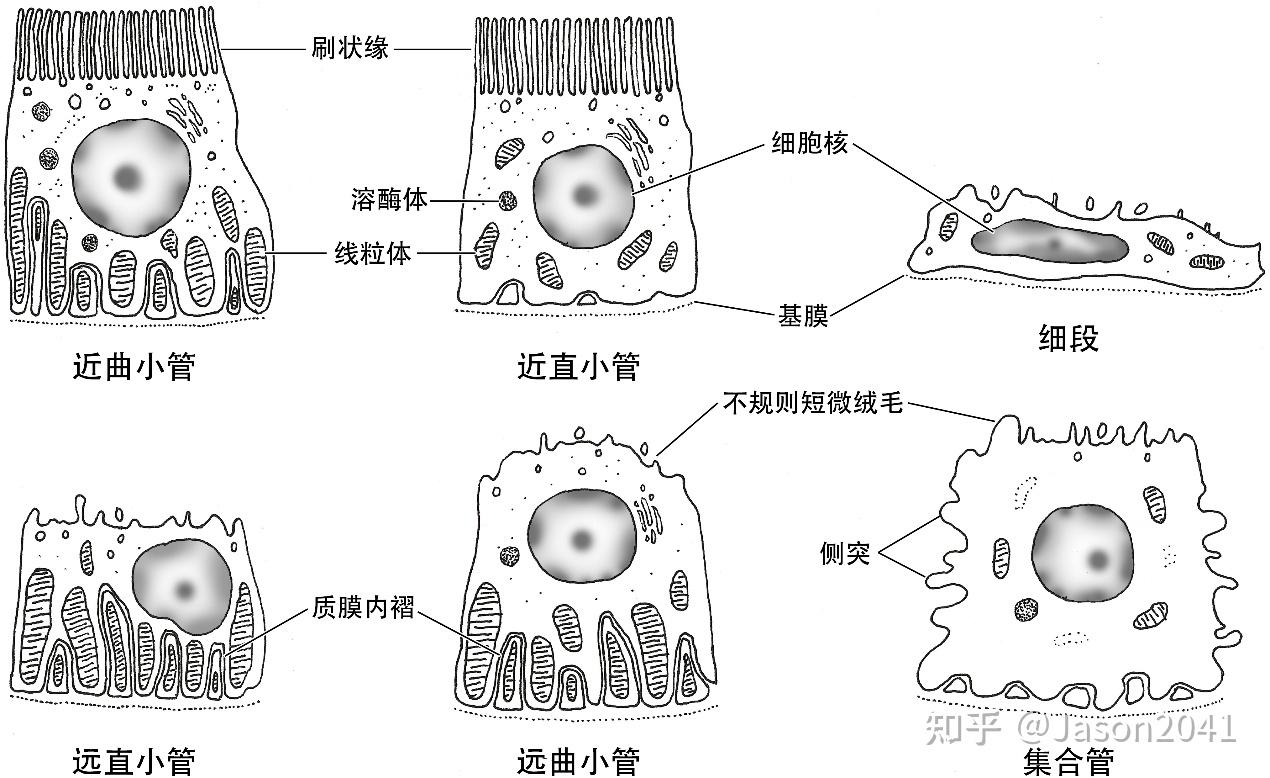 刷状缘

细胞核

溶酶体

线粒体

基膜

近曲小管

近直小管

细段

不规则短微绒毛

侧突

质膜内褶

远直小管

远曲小管

集合管

知乎 @Jason2041