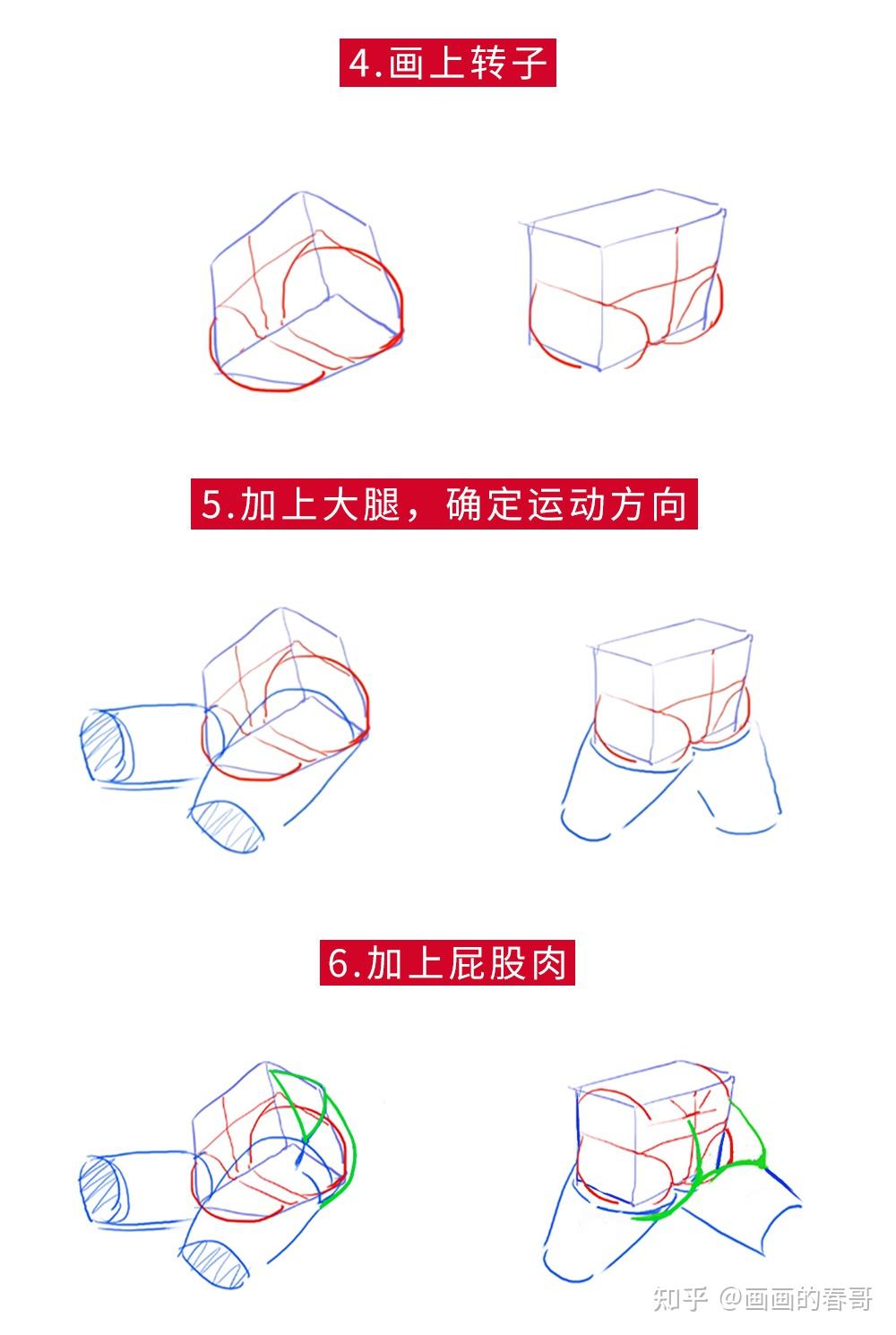 4.画上转子

5.加上大腿，确定运动方向

6.加上屁股肉

知乎 @画画的春哥