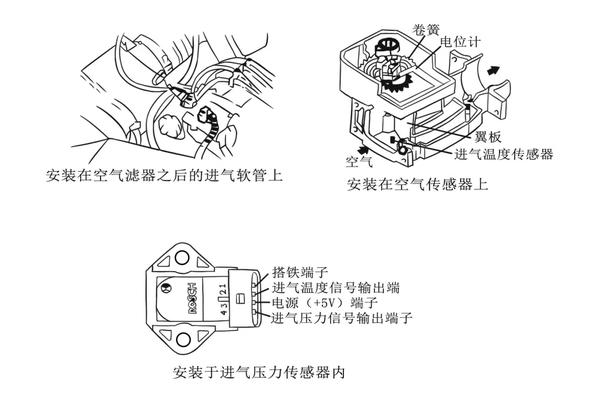 安装在空气滤器之后的进气软管上

卷簧
电位计
翼板
进气温度传感器
空气
安装在空气传感器上

BOSCH
4 3 2 1
搭铁端子
进气温度信号输出端
电源（+5V）端子
进气压力信号输出端子
安装于进气压力传感器内