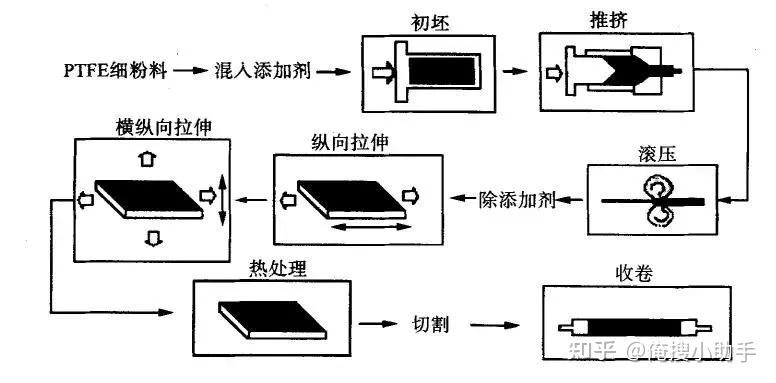 PTFE细粉料 混入添加剂

初坯

推挤

滚压

除添加剂

纵向拉伸

横纵向拉伸

热处理

切割

收卷

知乎 @俺搜小助手